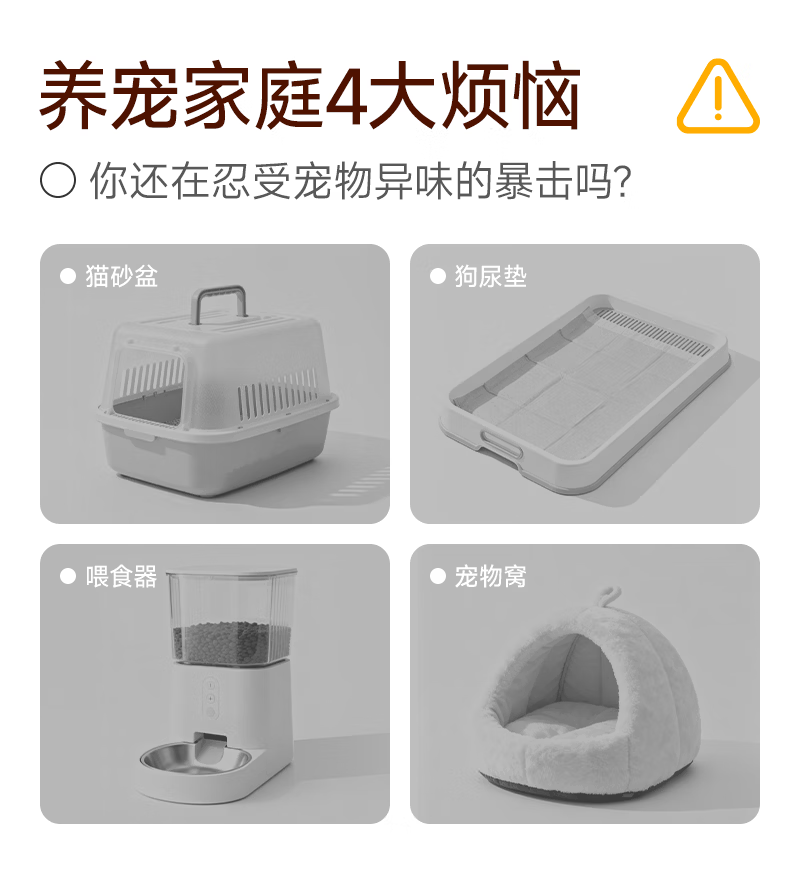 养宠家庭4大烦恼

你还在忍受宠物异味的暴击吗?

猫砂盆

狗尿垫

喂食器

宠物窝