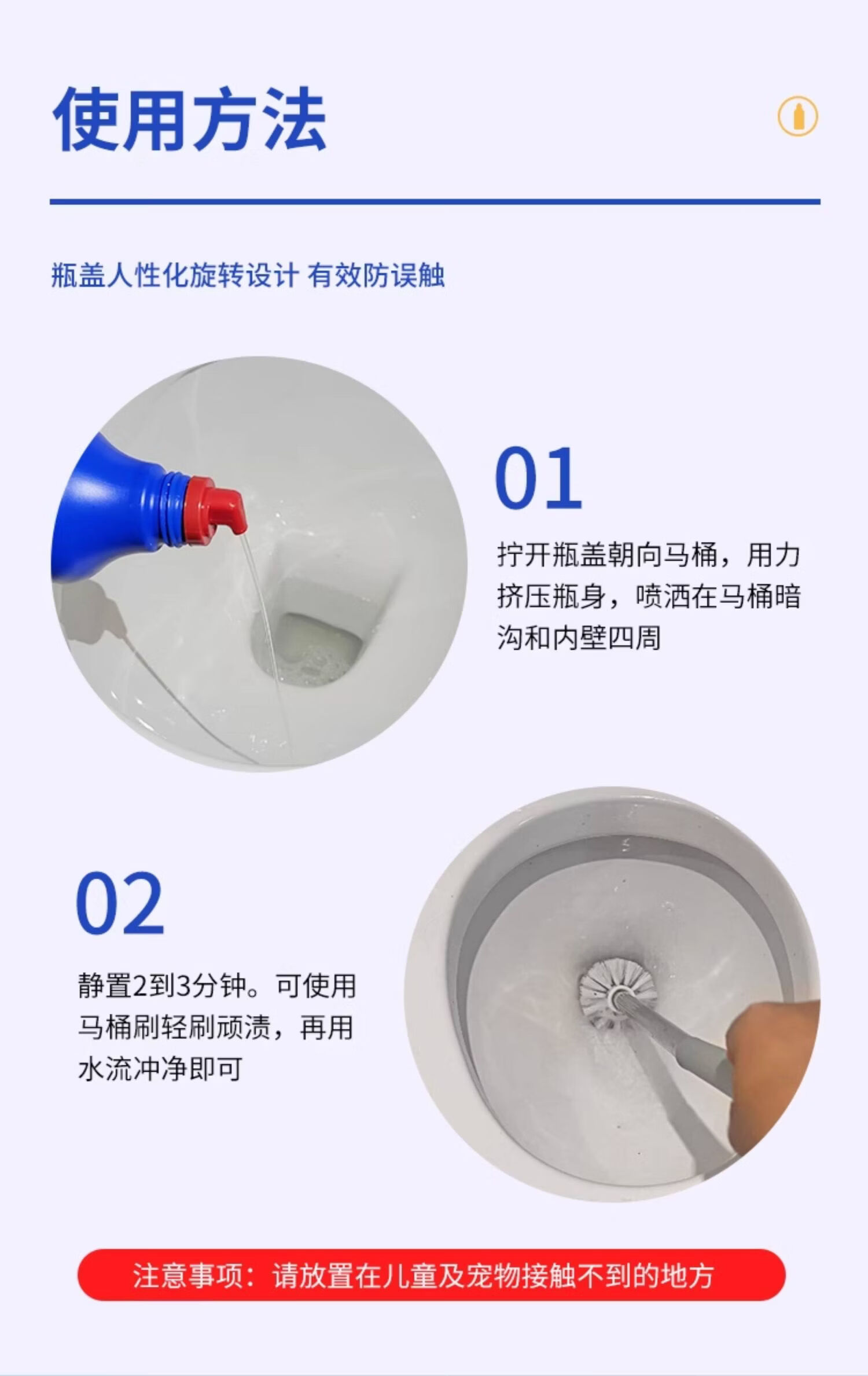 使用方法

瓶盖人性化旋转设计 有效防误触

01

拧开瓶盖朝向马桶，用力挤压瓶身，喷洒在马桶暗沟和内壁四周

02

静置2到3分钟。可使用马桶刷轻刷顽渍，再用水流冲净即可

注意事项：请放置在儿童及宠物接触不到的地方