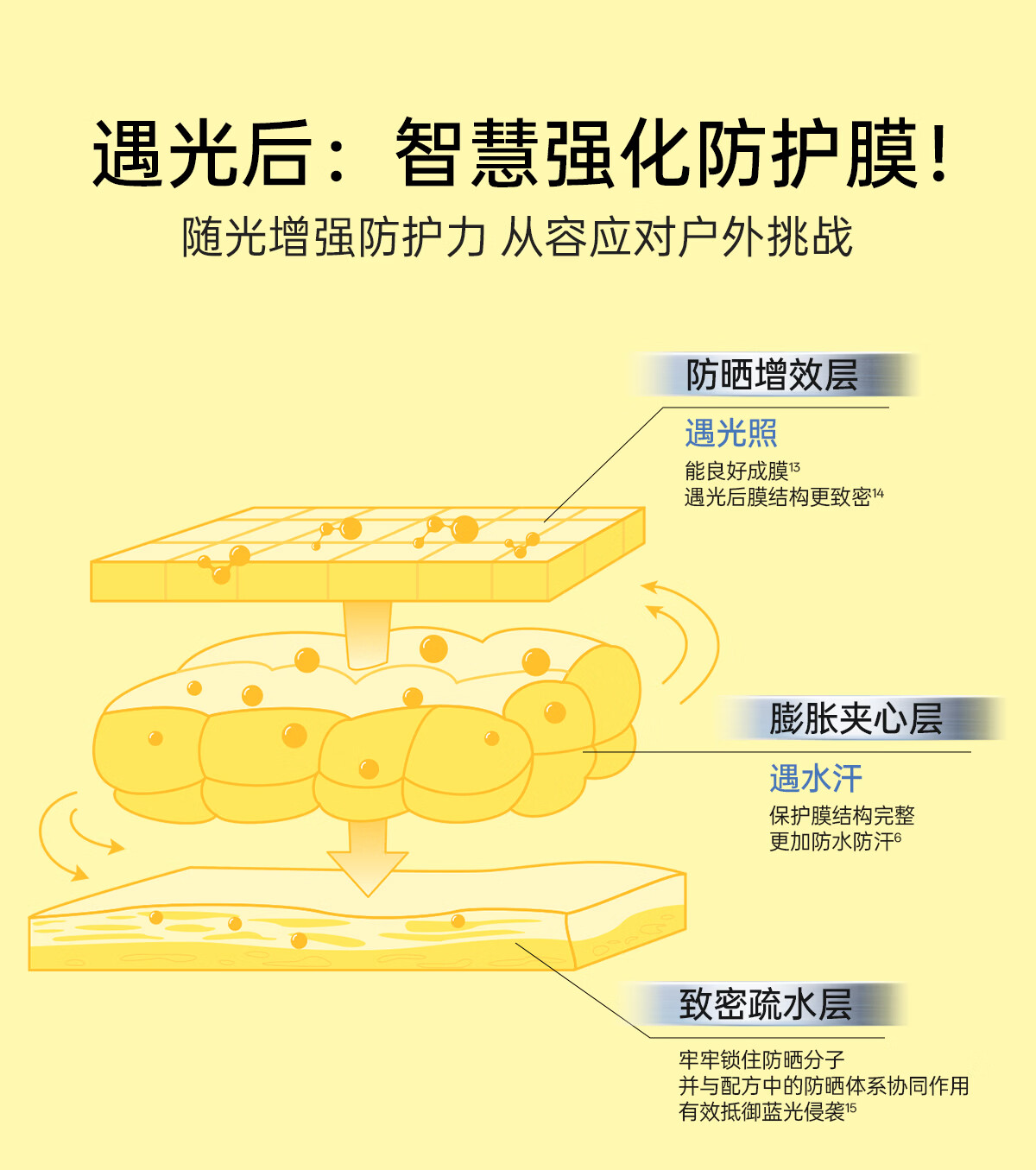 遇光后：智慧强化防护膜！

随光增强防护力 从容应对户外挑战

防晒增效层

遇光照

能良好成膜$^{13}$
遇光后膜结构更致密$^{14}$

膨胀夹心层

遇水汗

保护膜结构完整
更加防水防汗$^{6}$

致密疏水层

牢牢锁住防晒分子
并与配方中的防晒体系协同作用
有效抵御蓝光侵袭$^{15}$