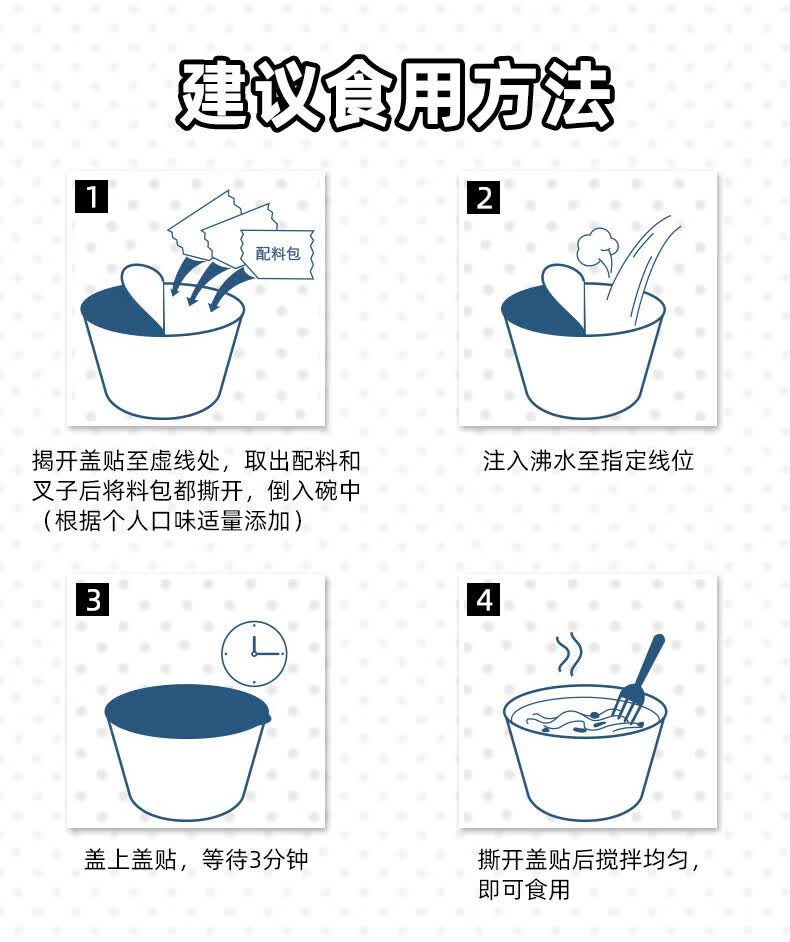 建议食用方法

1

配料包

揭开盖贴至虚线处，取出配料和叉子后将料包都撕开，倒入碗中（根据个人口味适量添加）

2

注入沸水至指定线位

3

盖上盖贴，等待3分钟

4

撕开盖贴后搅拌均匀，即可食用