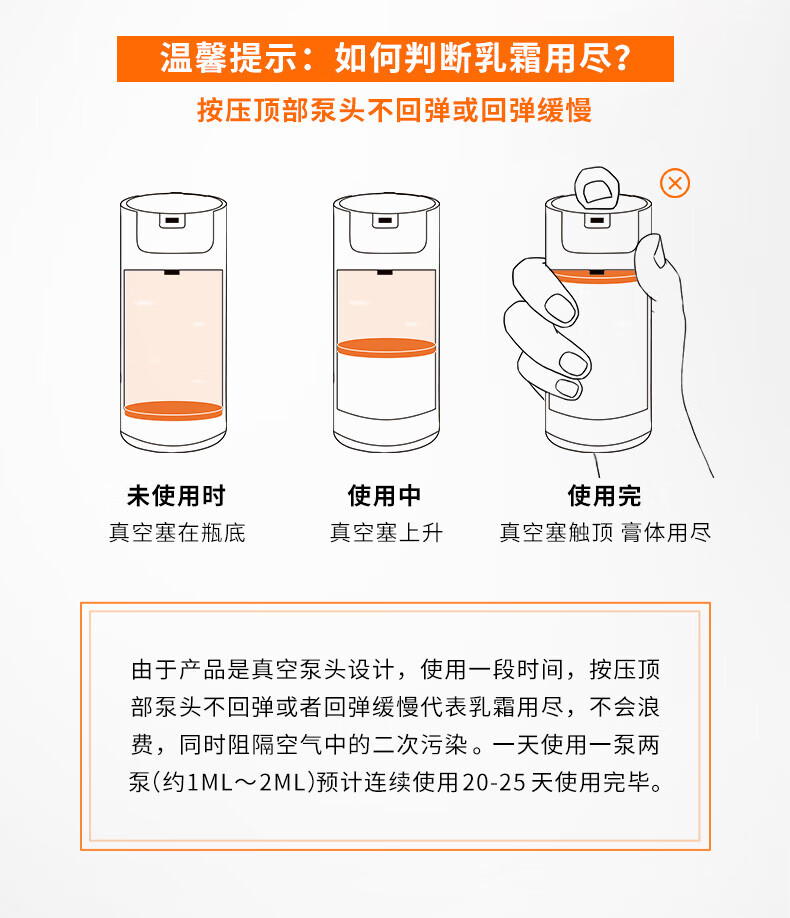 温馨提示：如何判断乳霜用尽？

按压顶部泵头不回弹或回弹缓慢

未使用时
真空塞在瓶底

使用中
真空塞上升

使用完
真空塞触顶 膏体用尽

由于产品是真空泵头设计，使用一段时间，按压顶部泵头不回弹或者回弹缓慢代表乳霜用尽，不会浪费，同时阻隔空气中的二次污染。一天使用一泵两泵(约1ML～2ML)预计连续使用20-25天使用完毕。