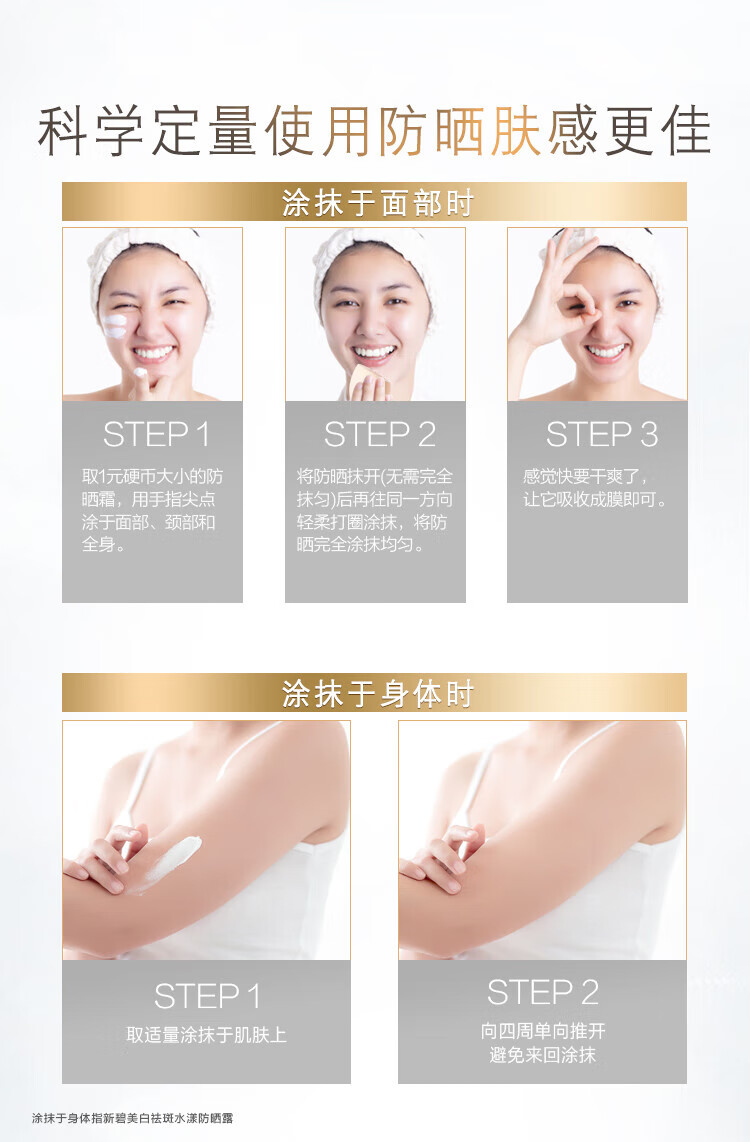 科学定量使用防晒肤感更佳

涂抹于面部时

STEP 1
取1元硬币大小的防晒霜，用手指尖点涂于面部、颈部和全身。

STEP 2
将防晒抹开(无需完全抹匀)后再往同一方向轻柔打圈涂抹，将防晒完全涂抹均匀。

STEP 3
感觉快要干爽了，让它吸收成膜即可。

涂抹于身体时

STEP 1
取适量涂抹于肌肤上

STEP 2
向四周单向推开
避免来回涂抹

涂抹于身体指新碧美白祛斑水漾防晒露