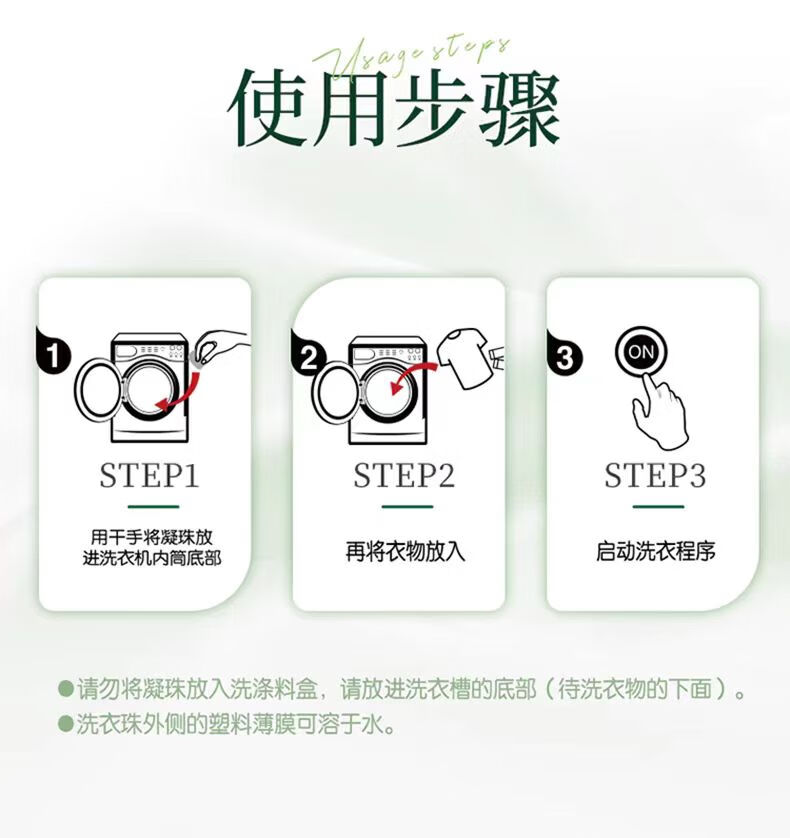 Usage steps
使用步骤

1
STEP1
用干手将凝珠放进洗衣机内筒底部

2
STEP2
再将衣物放入

3
ON
STEP3
启动洗衣程序

●请勿将凝珠放入洗涤料盒，请放进洗衣槽的底部（待洗衣物的下面）。
●洗衣珠外侧的塑料薄膜可溶于水。