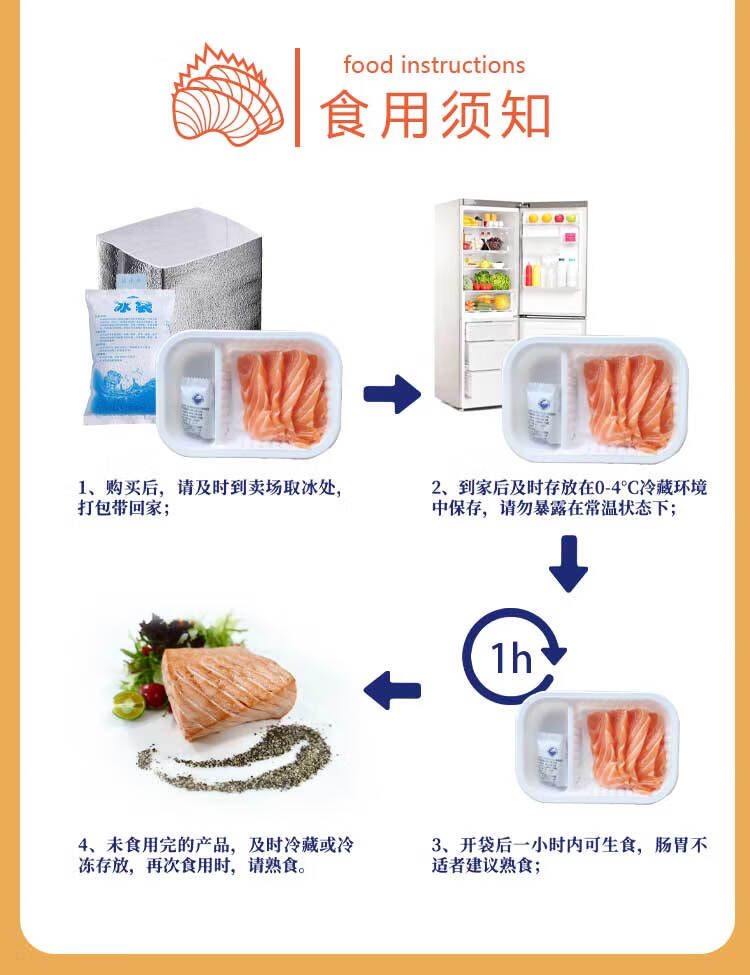 food instructions
食用须知

冰袋

1、购买后，请及时到卖场取冰处，打包带回家；

2、到家后及时存放在0-4°C冷藏环境中保存，请勿暴露在常温状态下；

1h

3、开袋后一小时内可生食，肠胃不适者建议熟食；

4、未食用完的产品，及时冷藏或冷冻存放，再次食用时，请熟食。