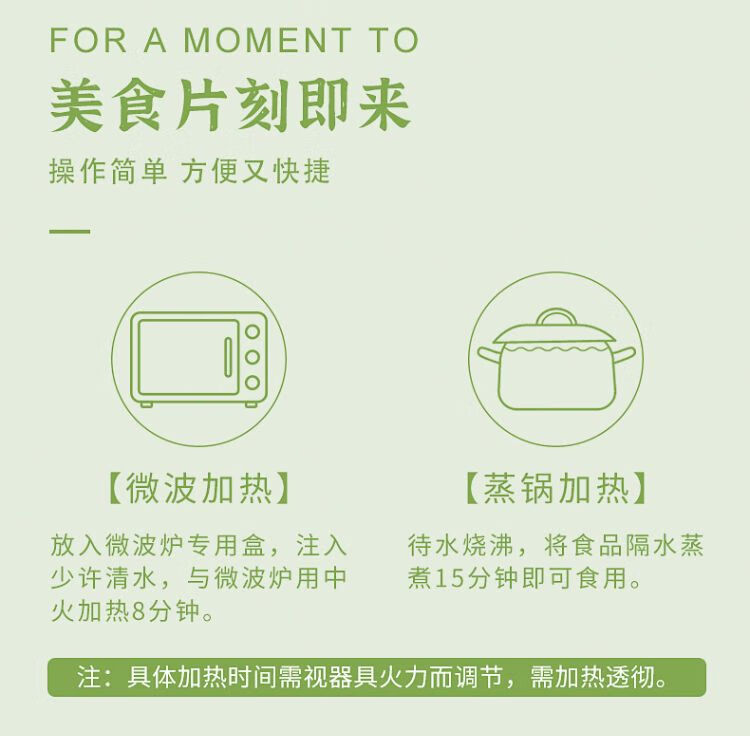 FOR A MOMENT TO

美食片刻即来

操作简单 方便又快捷

【微波加热】

放入微波炉专用盒，注入少许清水，与微波炉用中火加热8分钟。

【蒸锅加热】

待水烧沸，将食品隔水蒸煮15分钟即可食用。

注：具体加热时间需视器具火力而调节，需加热透彻。