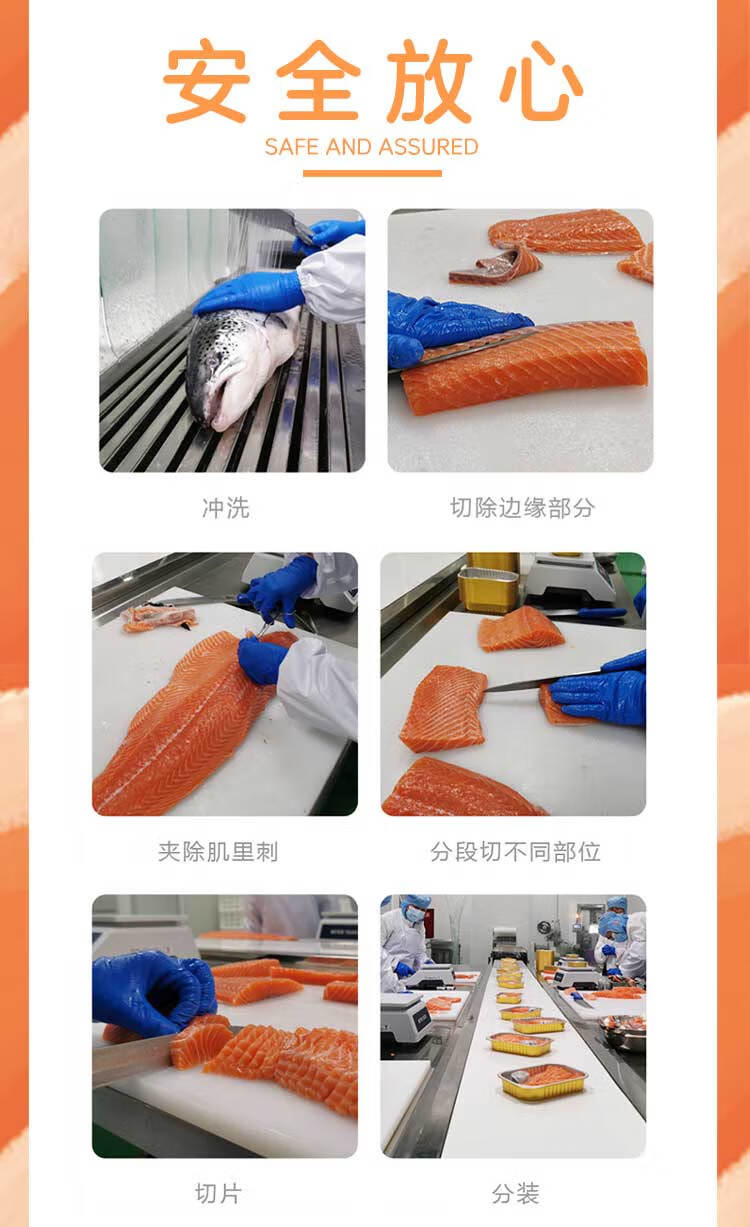 安全放心
SAFE AND ASSURED

冲洗

切除边缘部分

夹除肌里刺

分段切不同部位

切片

分装