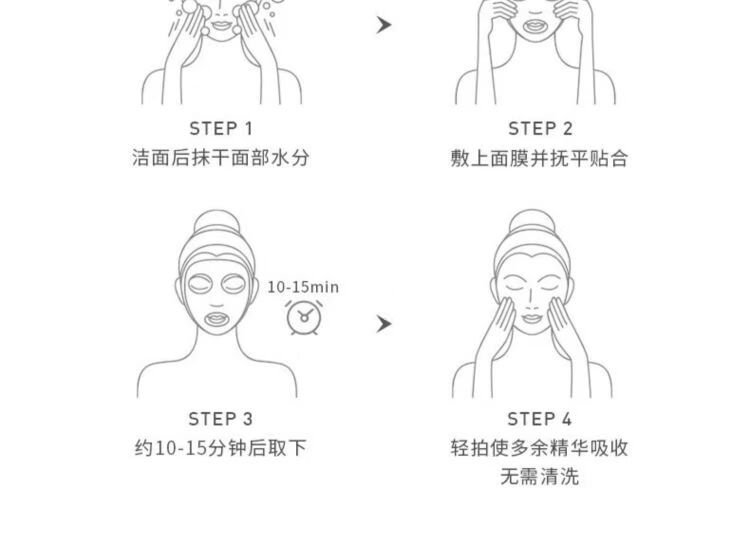 STEP 1
洁面后抹干面部水分

STEP 2
敷上面膜并抚平贴合

10-15min

STEP 3
约10-15分钟后取下

STEP 4
轻拍使多余精华吸收
无需清洗