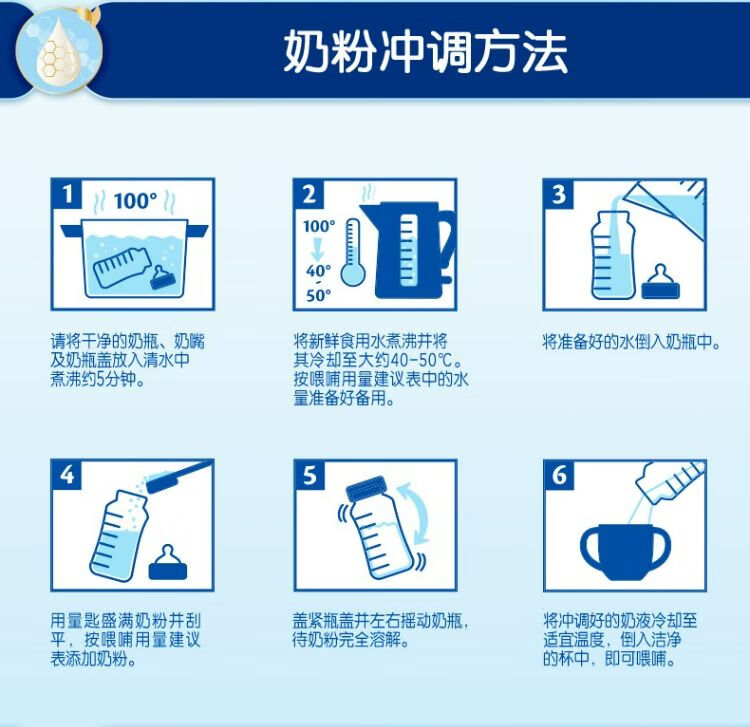 奶粉冲调方法

1
100°

请将干净的奶瓶、奶嘴及奶瓶盖放入清水中煮沸约5分钟。

2
100°
40°
-
50°

将新鲜食用水煮沸并将其冷却至大约40-50℃。按喂哺用量建议表中的水量准备好备用。

3

将准备好的水倒入奶瓶中。

4

用量匙盛满奶粉并刮平，按喂哺用量建议表添加奶粉。

5

盖紧瓶盖并左右摇动奶瓶，待奶粉完全溶解。

6

将冲调好的奶液冷却至适宜温度，倒入洁净的杯中，即可喂哺。