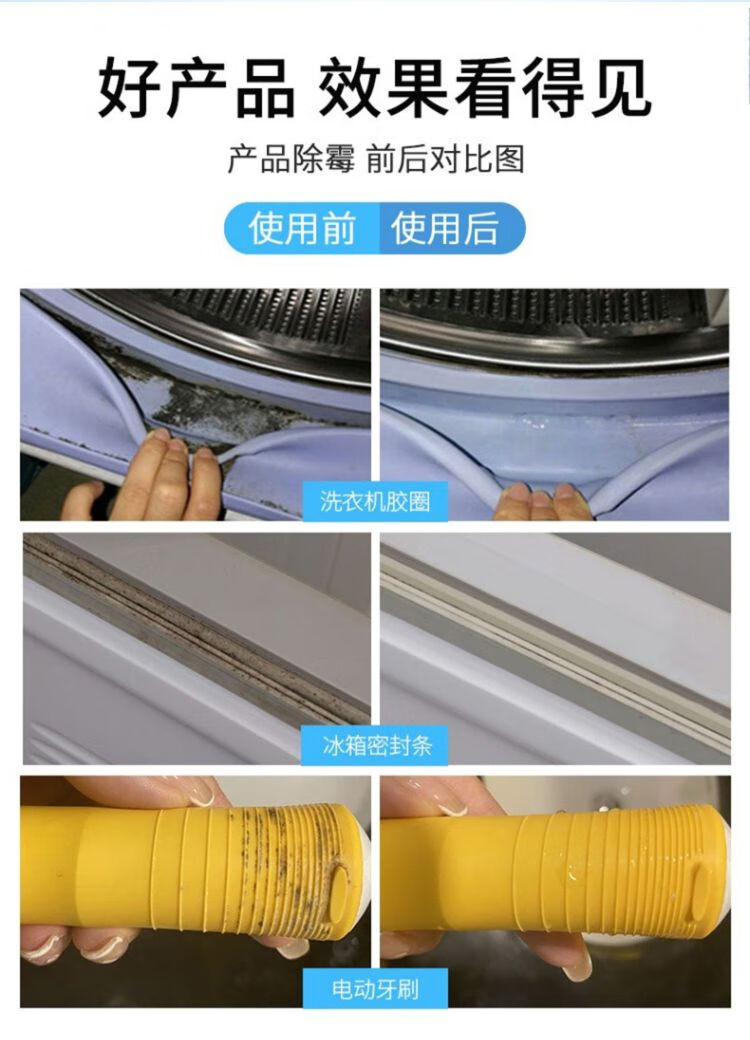 好产品 效果看得见

产品除霉 前后对比图

使用前 使用后

洗衣机胶圈

冰箱密封条

电动牙刷