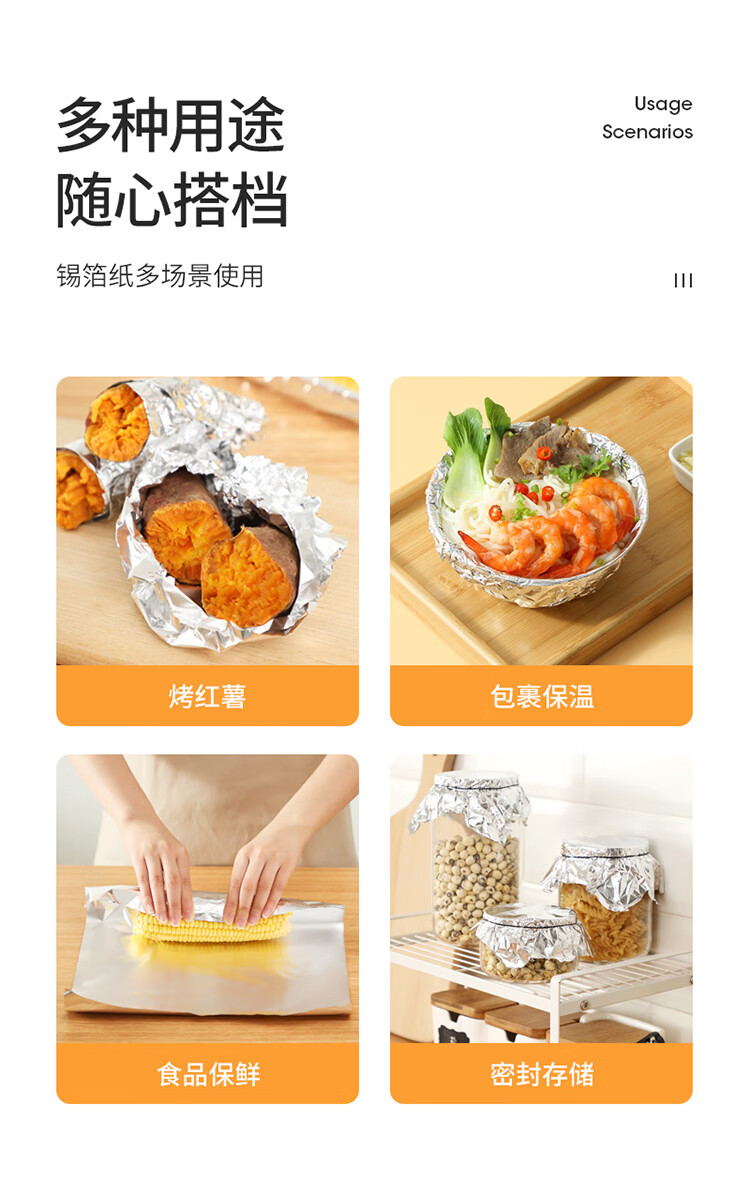 多种用途
随心搭档

Usage
Scenarios

锡箔纸多场景使用

III

烤红薯

包裹保温

食品保鲜

密封存储