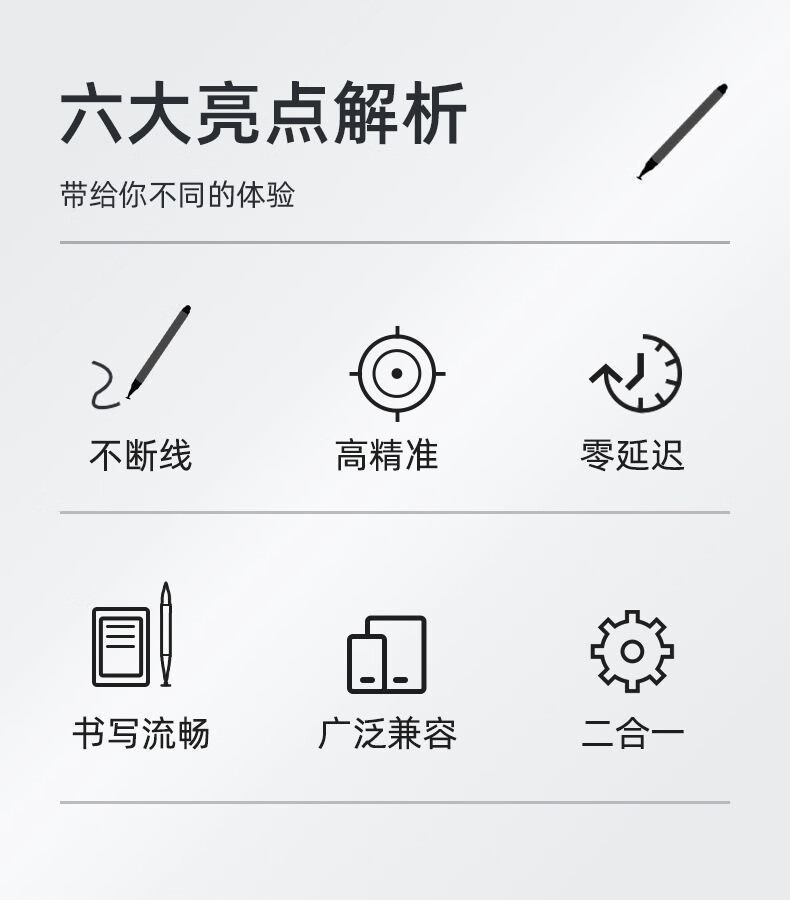 六大亮点解析

带给你不同的体验

不断线

高精准

零延迟

书写流畅

广泛兼容

二合一