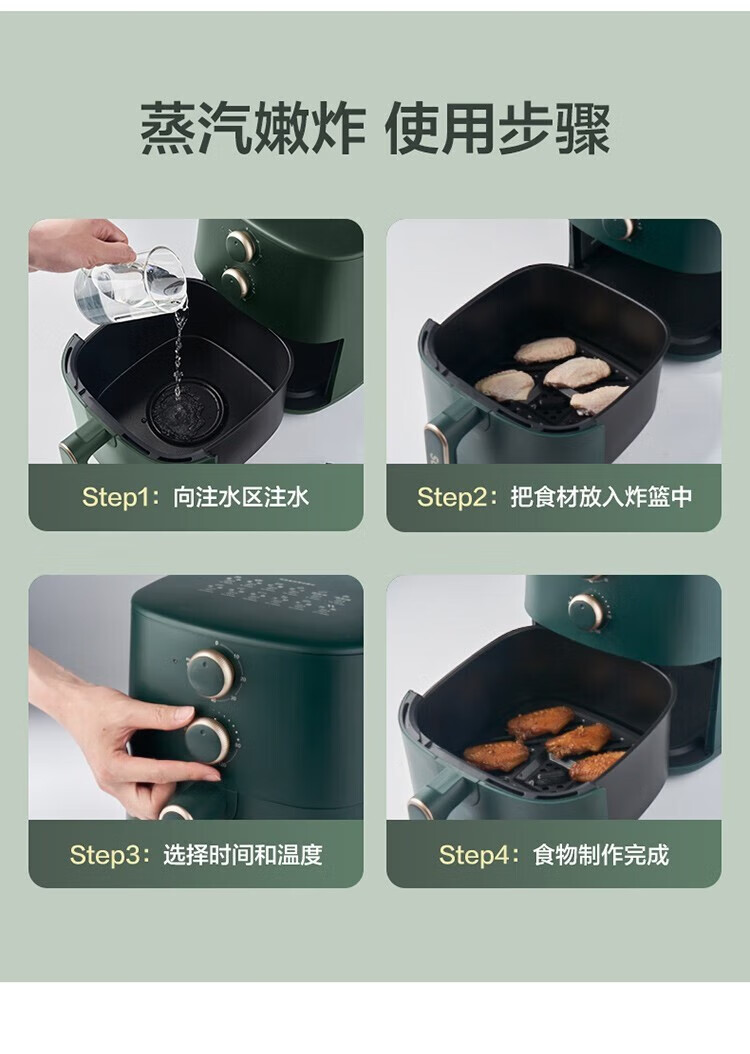 蒸汽嫩炸 使用步骤

Step1：向注水区注水

Step2：把食材放入炸篮中

Step3：选择时间和温度

Step4：食物制作完成