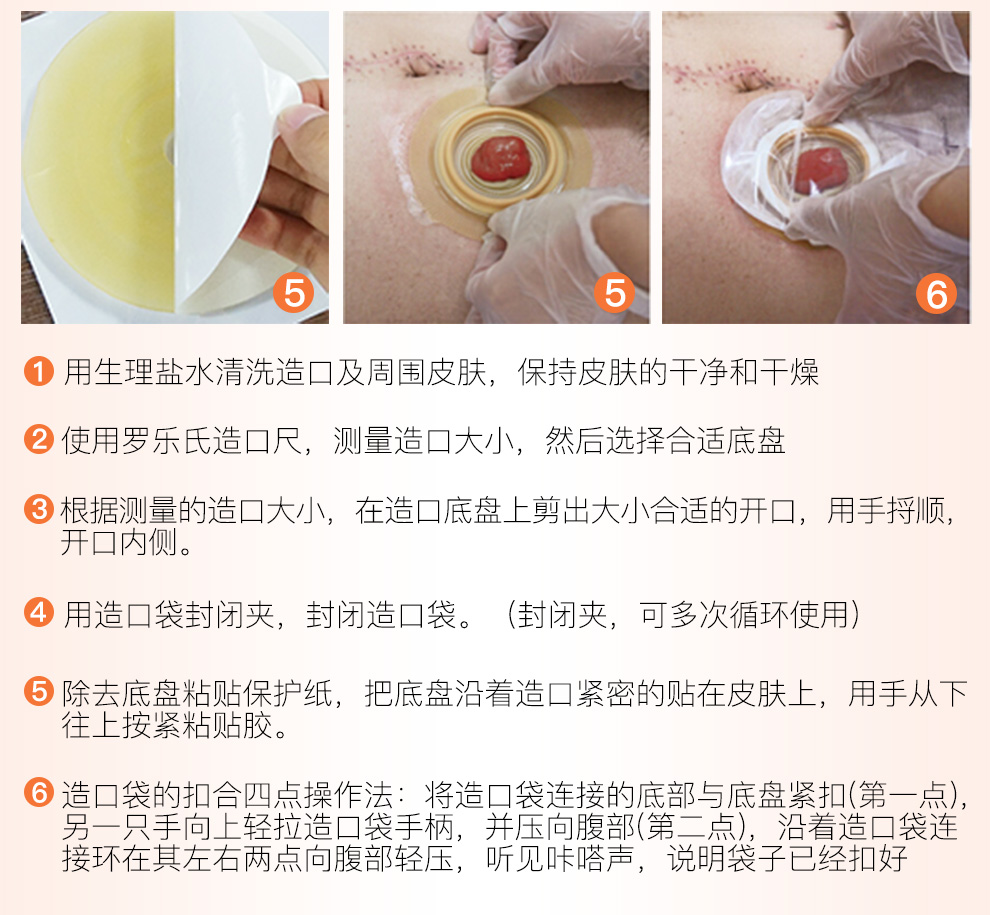 5 5 6

1 用生理盐水清洗造口及周围皮肤，保持皮肤的干净和干燥

2 使用罗乐氏造口尺，测量造口大小，然后选择合适底盘

3 根据测量的造口大小，在造口底盘上剪出大小合适的开口，用手捋顺，开口内侧。

4 用造口袋封闭夹，封闭造口袋。（封闭夹，可多次循环使用）

5 除去底盘粘贴保护纸，把底盘沿着造口紧密的贴在皮肤上，用手从下往上按紧粘贴胶。

6 造口袋的扣合四点操作法：将造口袋连接的底部与底盘紧扣(第一点)，另一只手向上轻拉造口袋手柄，并压向腹部(第二点)，沿着造口袋连接环在其左右两点向腹部轻压，听见咔嗒声，说明袋子已经扣好