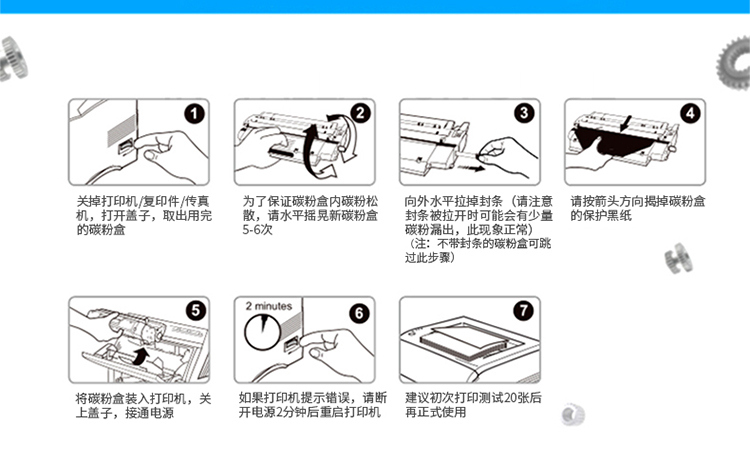 1

关掉打印机/复印件/传真机，打开盖子，取出用完的碳粉盒

2

为了保证碳粉盒内碳粉松散，请水平摇晃新碳粉盒5-6次

3

向外水平拉掉封条（请注意封条被拉开时可能会有少量碳粉漏出，此现象正常）
（注：不带封条的碳粉盒可跳过此步骤）

4

请按箭头方向揭掉碳粉盒的保护黑纸

5

将碳粉盒装入打印机，关上盖子，接通电源

2 minutes

6

如果打印机提示错误，请断开电源2分钟后重启打印机

7

建议初次打印测试20张后再正式使用