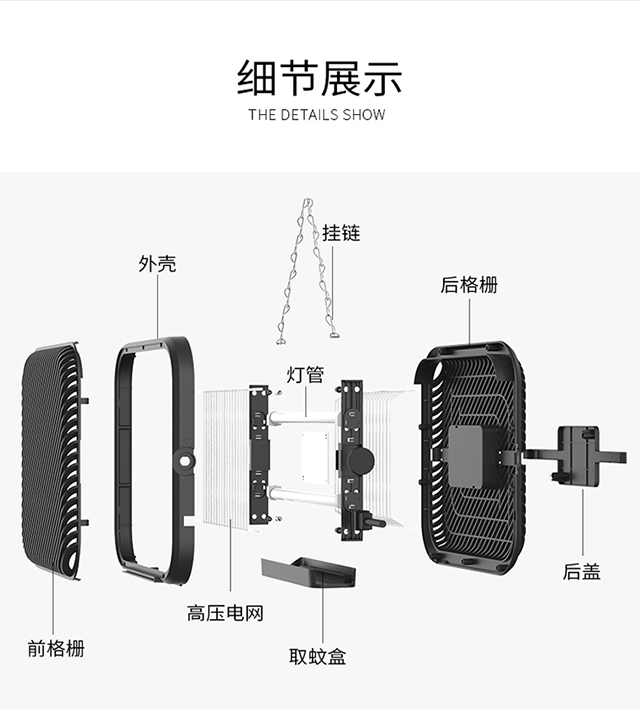 细节展示
THE DETAILS SHOW

挂链

外壳

后格栅

灯管

后盖

高压电网

前格栅

取蚊盒