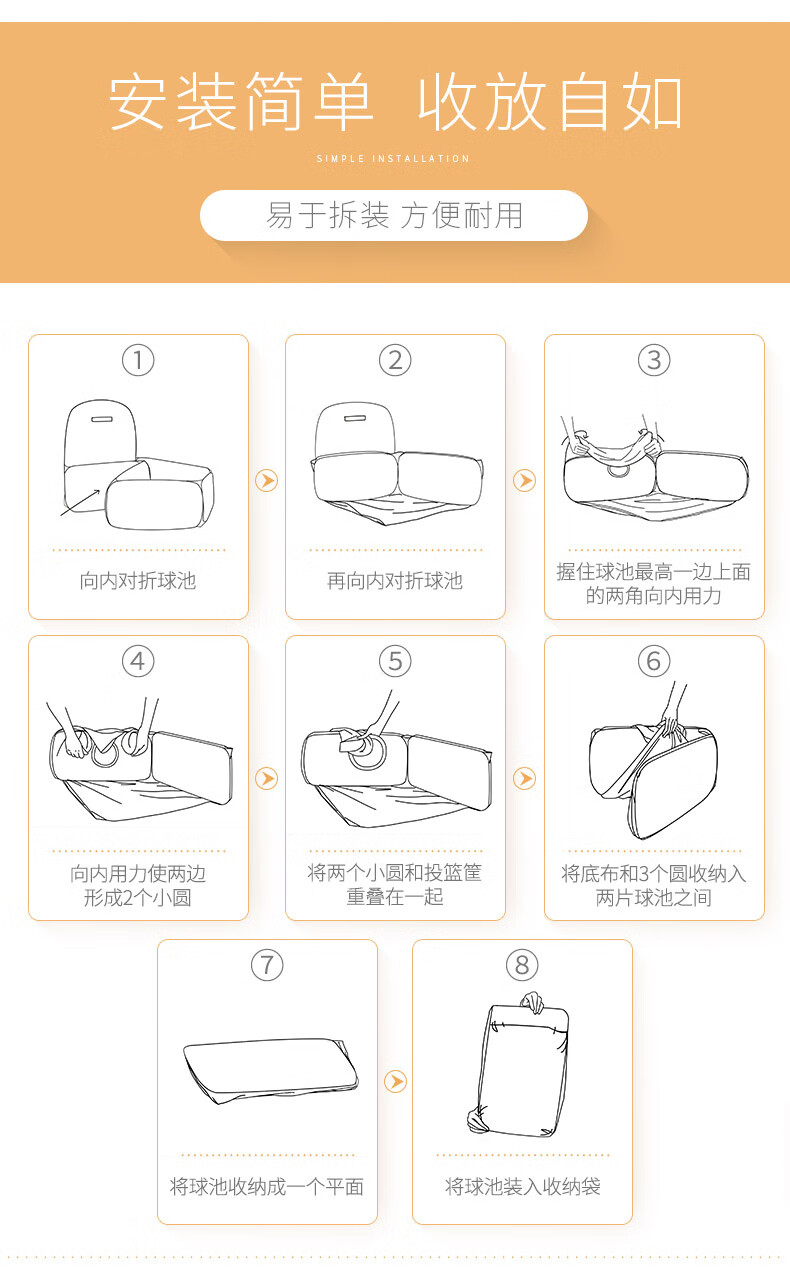 安装简单 收放自如

SIMPLE INSTALLATION

易于拆装 方便耐用

①
向内对折球池

②
再向内对折球池

③
握住球池最高一边上面的两角向内用力

④
向内用力使两边形成2个小圆

⑤
将两个小圆和投篮筐重叠在一起

⑥
将底布和3个圆收纳入两片球池之间

⑦
将球池收纳成一个平面

⑧
将球池装入收纳袋