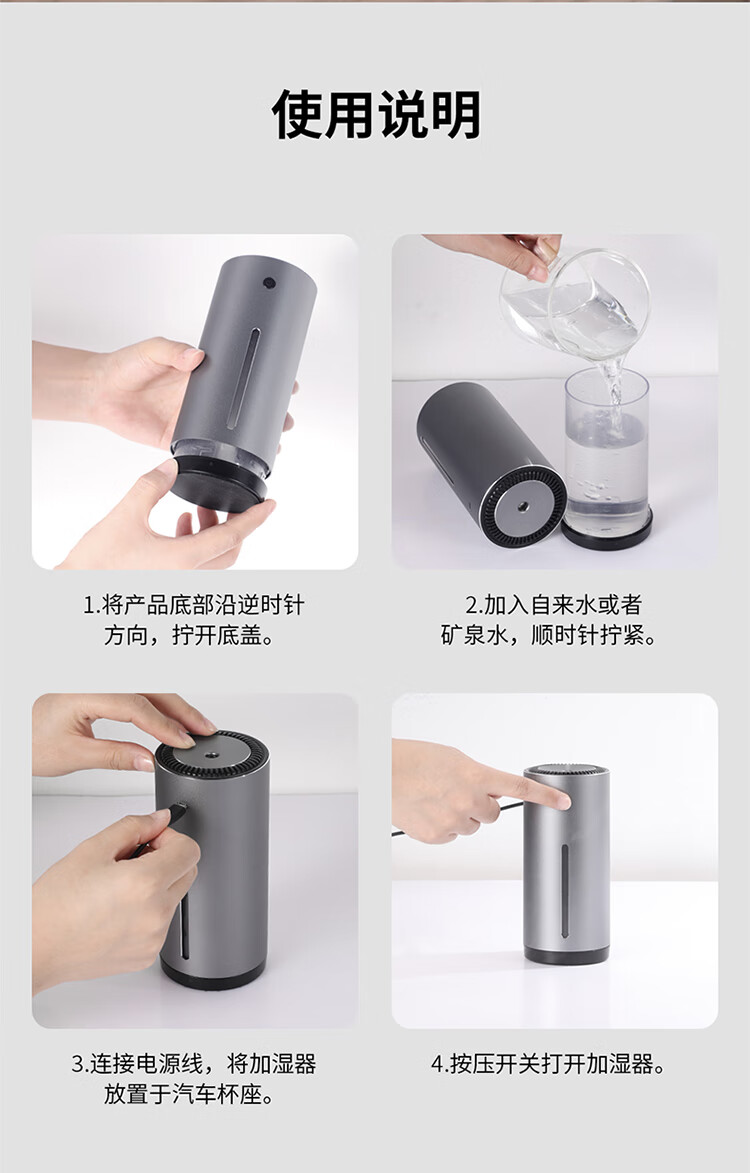 使用说明

1.将产品底部沿逆时针方向，拧开底盖。

2.加入自来水或者矿泉水，顺时针拧紧。

3.连接电源线，将加湿器放置于汽车杯座。

4.按压开关打开加湿器。