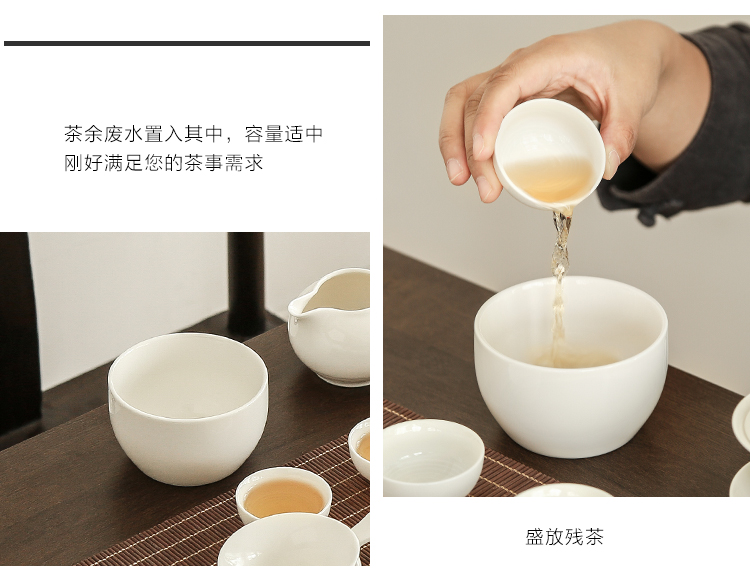 茶余废水置入其中，容量适中
刚好满足您的茶事需求

盛放残茶