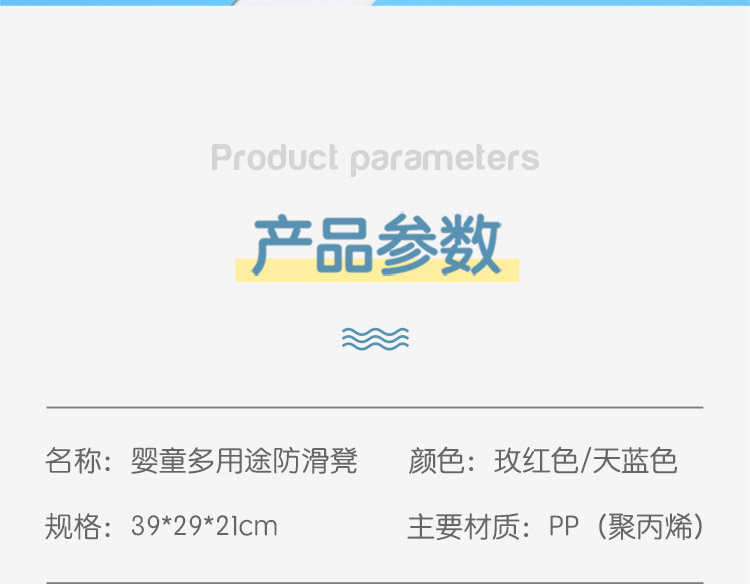 Product parameters

产品参数

名称：婴童多用途防滑凳 颜色：玫红色/天蓝色

规格：39*29*21cm 主要材质：PP（聚丙烯）