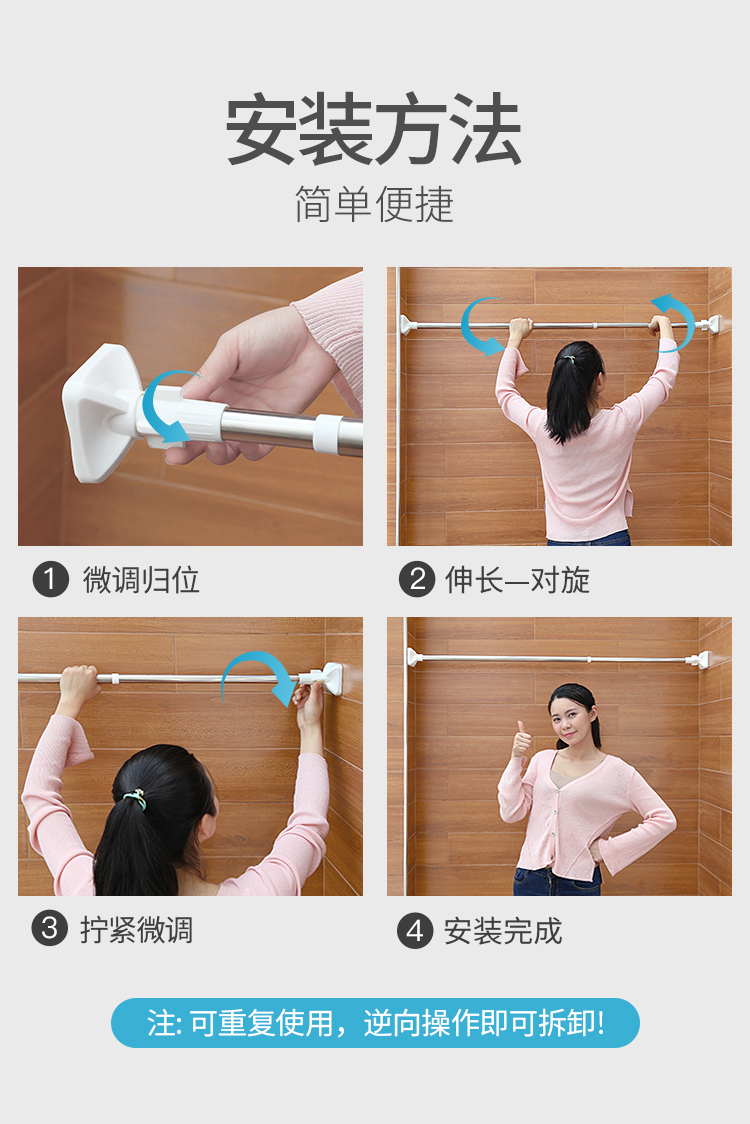 安装方法
简单便捷

1 微调归位

2 伸长—对旋

3 拧紧微调

4 安装完成

注: 可重复使用，逆向操作即可拆卸!