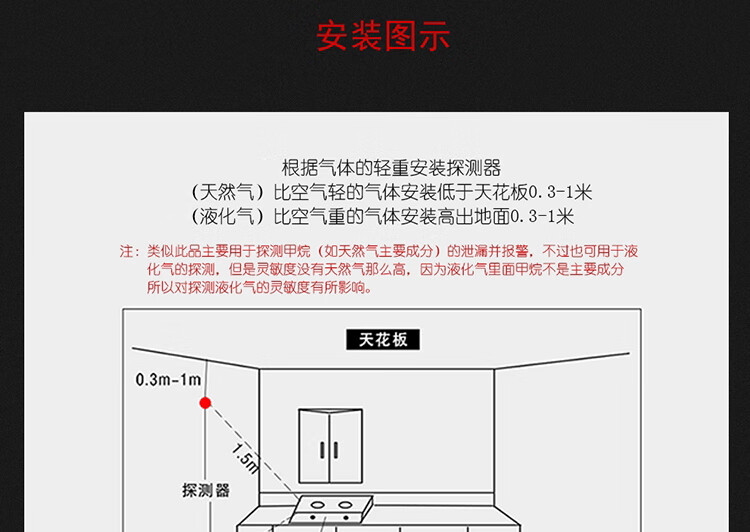 安装图示

根据气体的轻重安装探测器
（天然气）比空气轻的气体安装低于天花板0.3-1米
（液化气）比空气重的气体安装高出地面0.3-1米

注：类似此品主要用于探测甲烷（如天然气主要成分）的泄漏并报警，不过也可用于液化气的探测，但是灵敏度没有天然气那么高，因为液化气里面甲烷不是主要成分所以对探测液化气的灵敏度有所影响。

天花板

0.3m-1m

1.5m

探测器