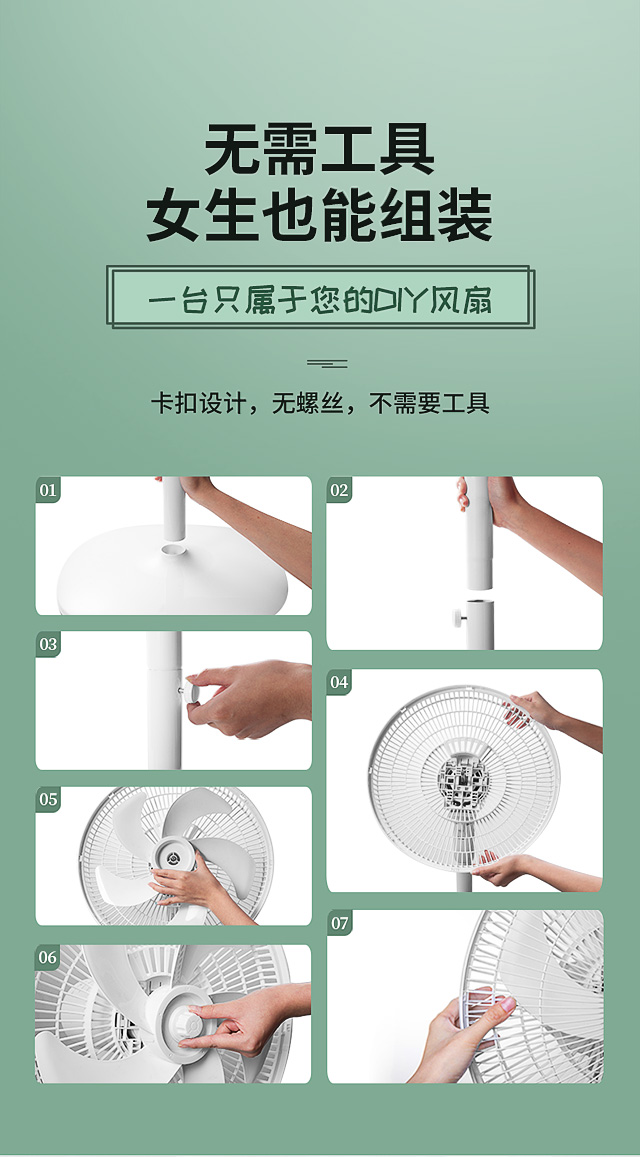 无需工具
女生也能组装

一台只属于您的DIY风扇

卡扣设计，无螺丝，不需要工具

01

02

03

04

05

06

07