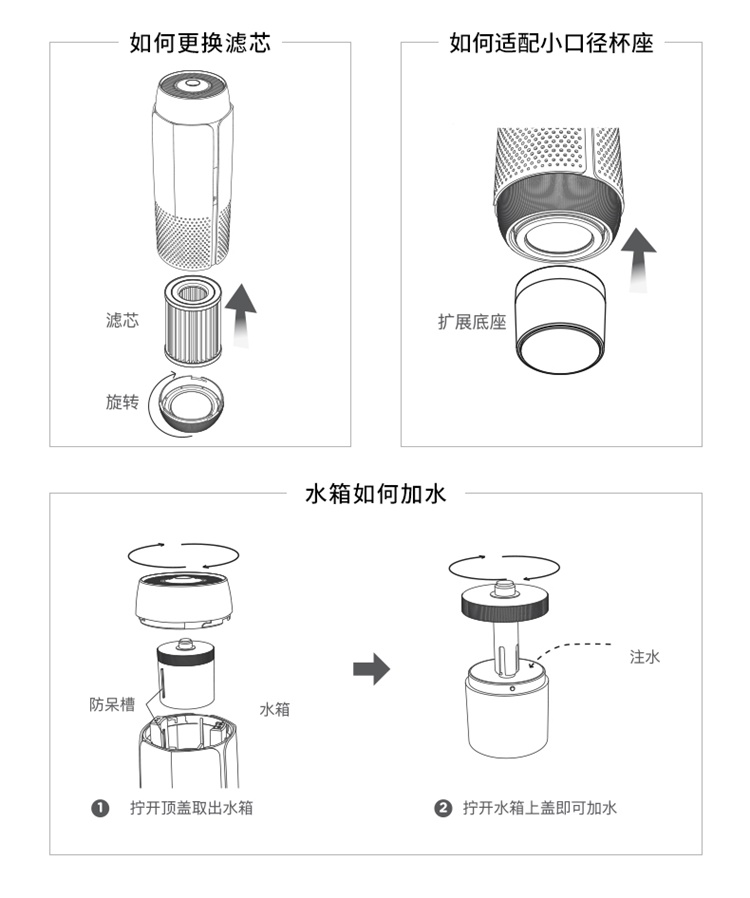 如何更换滤芯

滤芯

旋转

如何适配小口径杯座

扩展底座

水箱如何加水

防呆槽

水箱

注水

❶ 拧开顶盖取出水箱

❷ 拧开水箱上盖即可加水