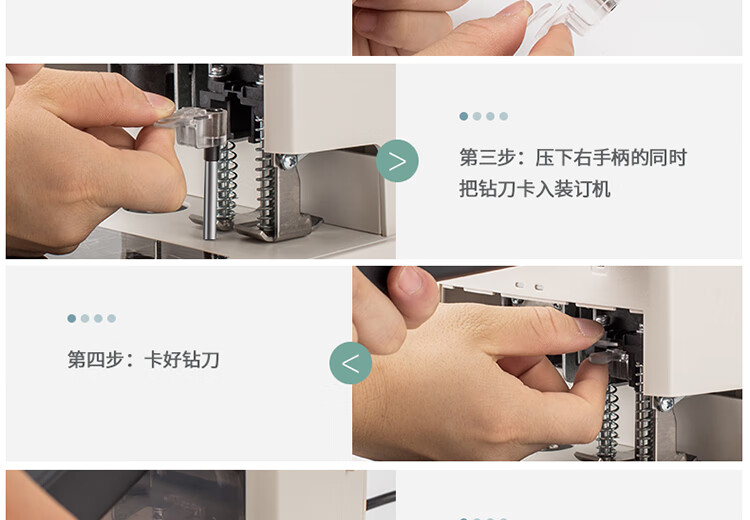 第三步：压下右手柄的同时把钻刀卡入装订机

第四步：卡好钻刀