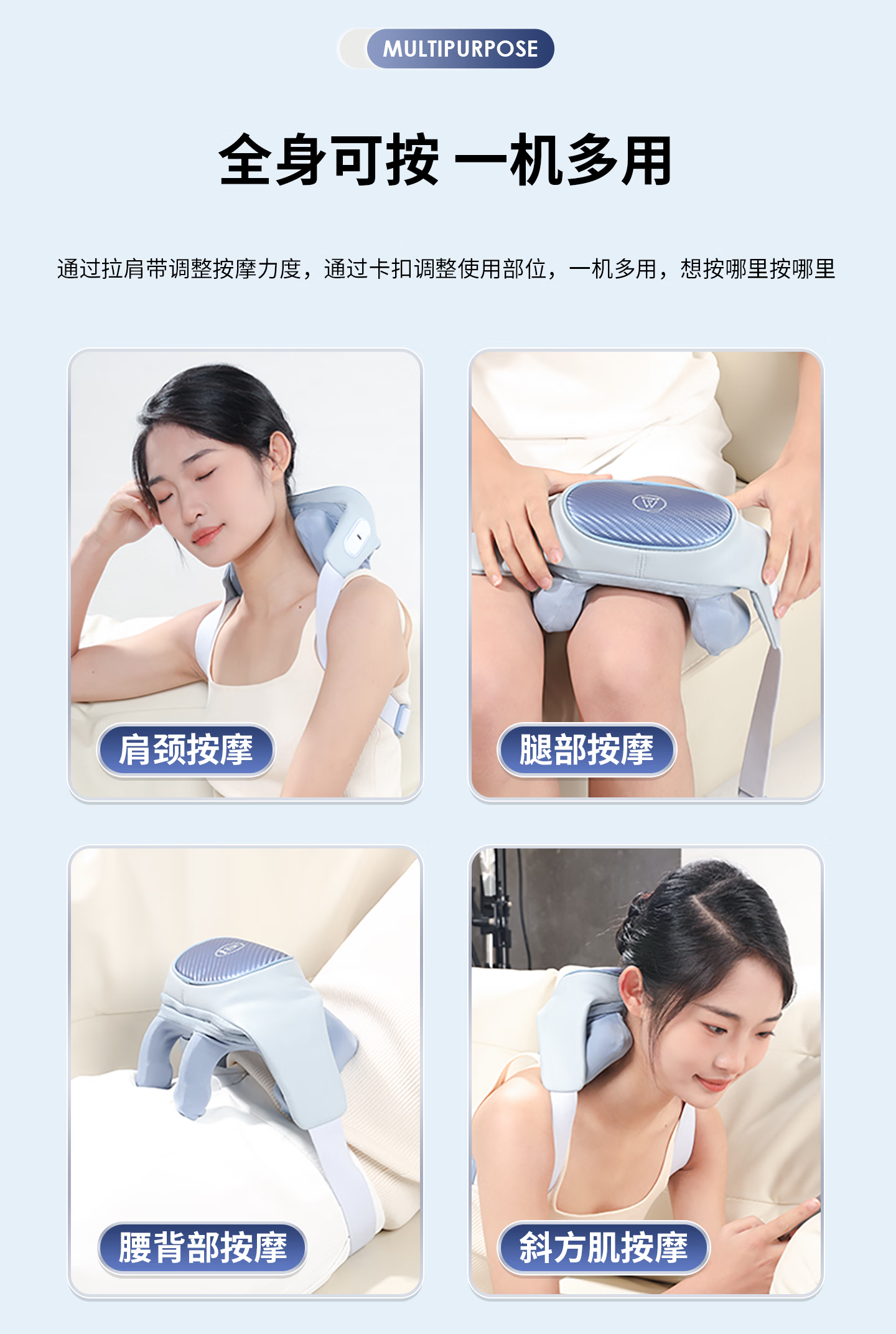 MULTIPURPOSE

全身可按 一机多用

通过拉肩带调整按摩力度，通过卡扣调整使用部位，一机多用，想按哪里按哪里

肩颈按摩

腿部按摩

腰背部按摩

斜方肌按摩