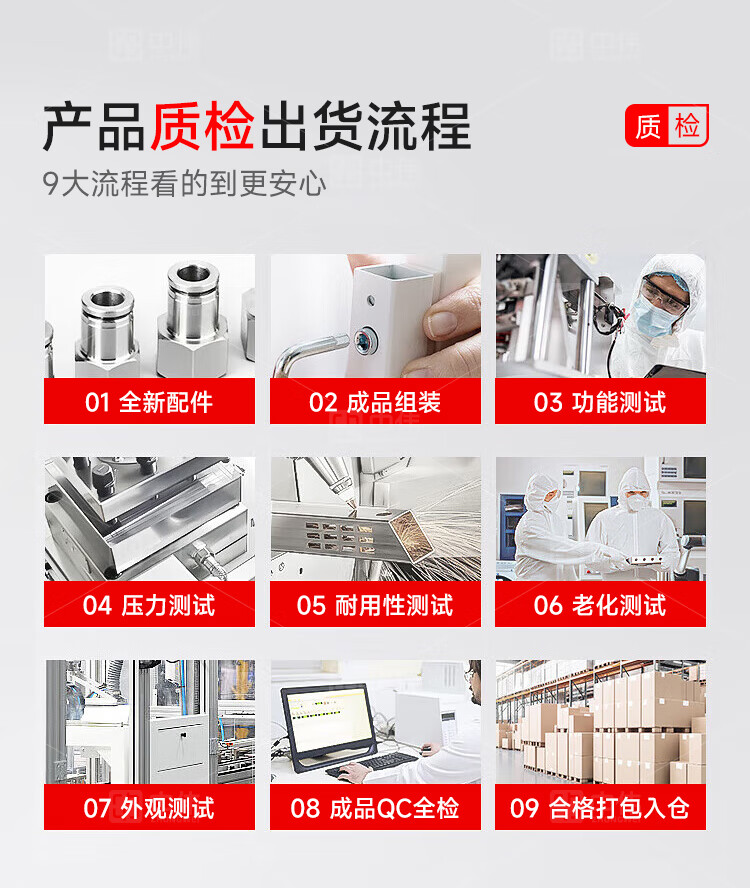 产品质检出货流程

质检

9大流程看的到更安心

01 全新配件

02 成品组装

03 功能测试

04 压力测试

05 耐用性测试

06 老化测试

07 外观测试

08 成品QC全检

09 合格打包入仓