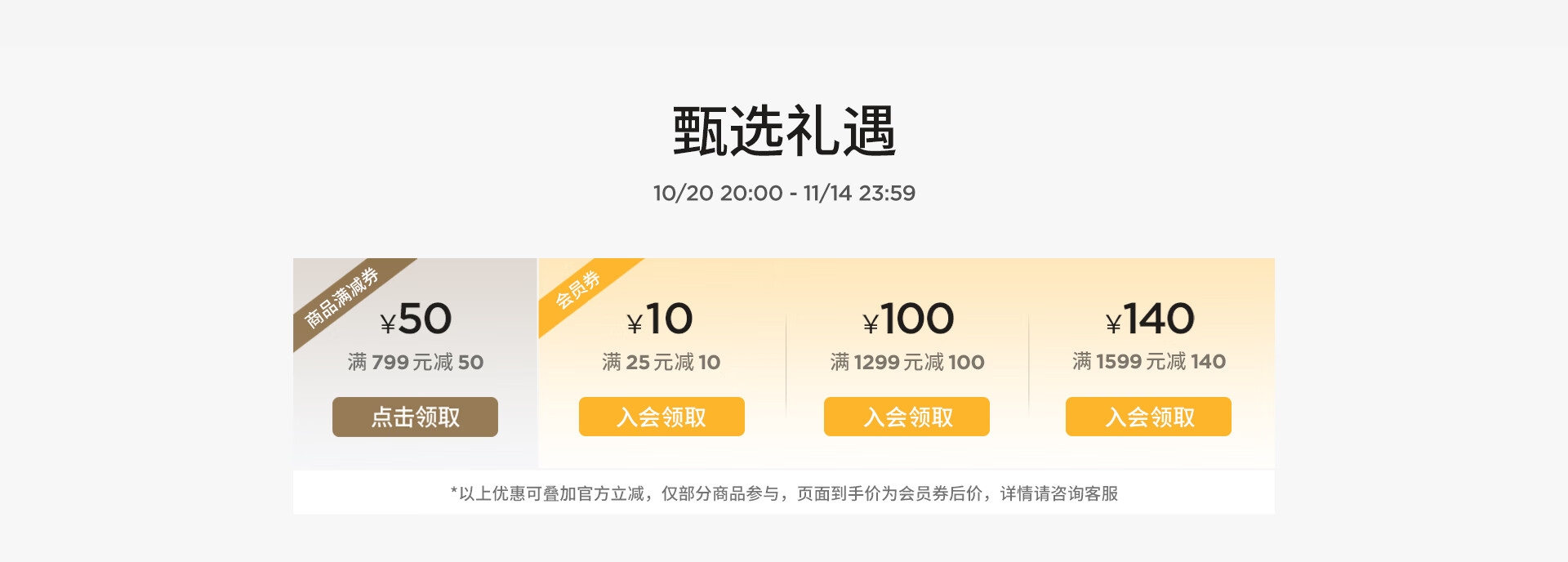 甄选礼遇

10/20 20:00 - 11/14 23:59

商品满减券

¥50

满799元减50

点击领取

会员券

¥10

满25元减10

入会领取

¥100

满1299元减100

入会领取

¥140

满1599元减140

入会领取

*以上优惠可叠加官方立减，仅部分商品参与，页面到手价为会员券后价，详情请咨询客服