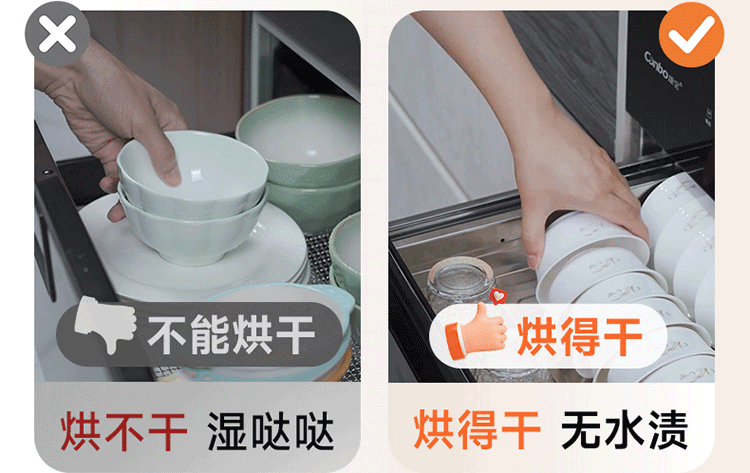 不能烘干

烘不干 湿哒哒

Canbo 康宝

烘得干

烘得干 无水渍