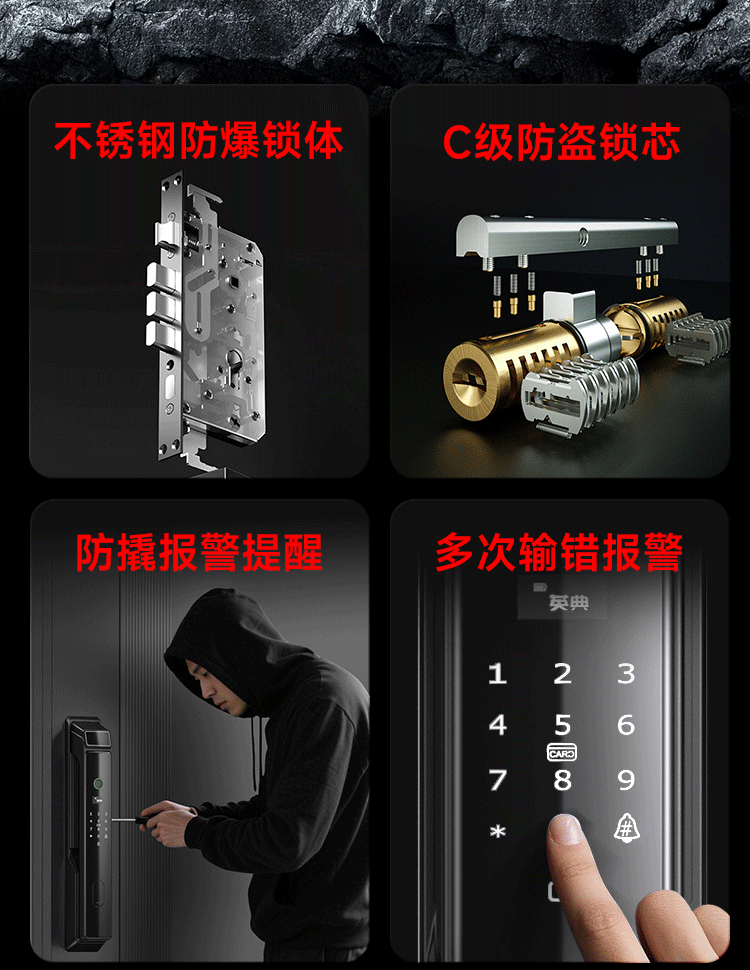 不锈钢防爆锁体

C级防盗锁芯

防撬报警提醒

多次输错报警

英典

1 2 3
4 5 6
CARD
7 8 9
* #