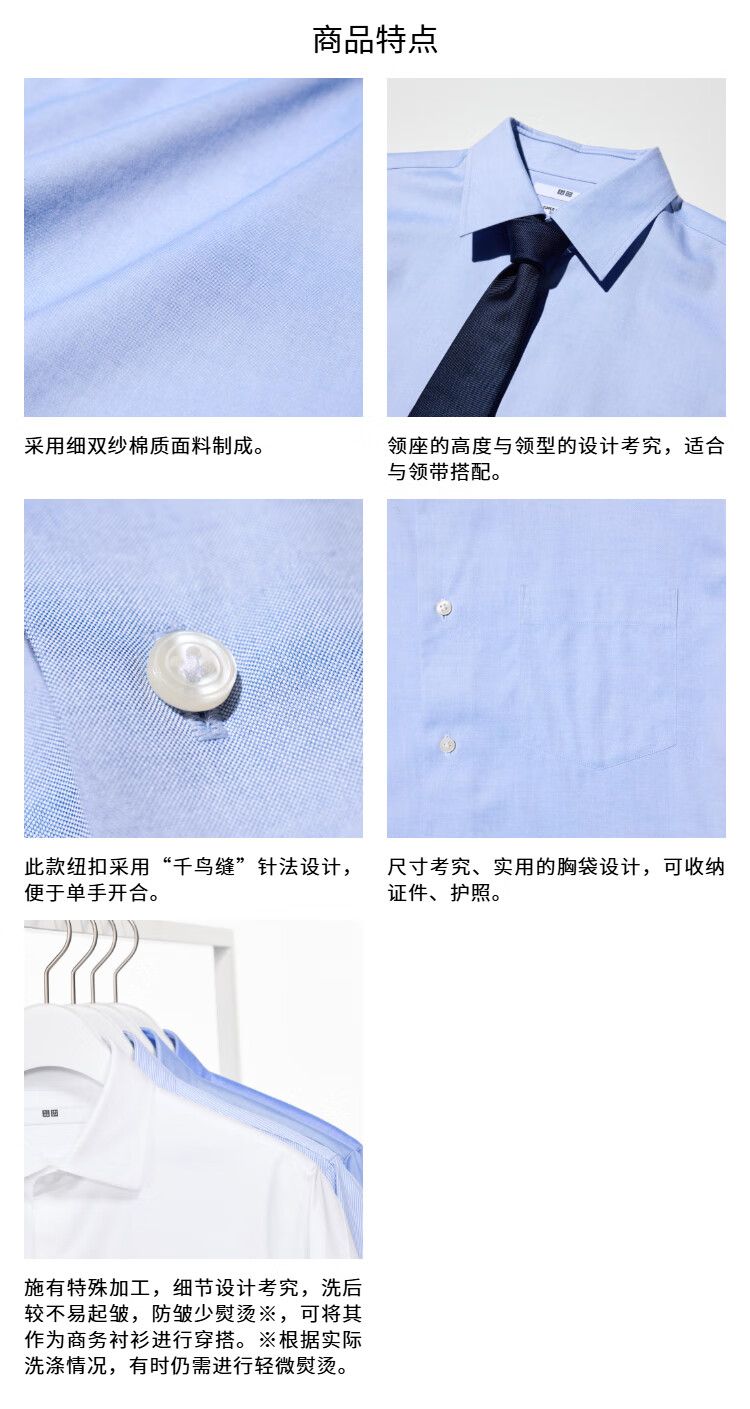 商品特点

采用细双纱棉质面料制成。

领座的高度与领型的设计考究，适合与领带搭配。

此款纽扣采用“千鸟缝”针法设计，便于单手开合。

尺寸考究、实用的胸袋设计，可收纳证件、护照。

施有特殊加工，细节设计考究，洗后较不易起皱，防皱少熨烫※，可将其作为商务衬衫进行穿搭。※根据实际洗涤情况，有时仍需进行轻微熨烫。