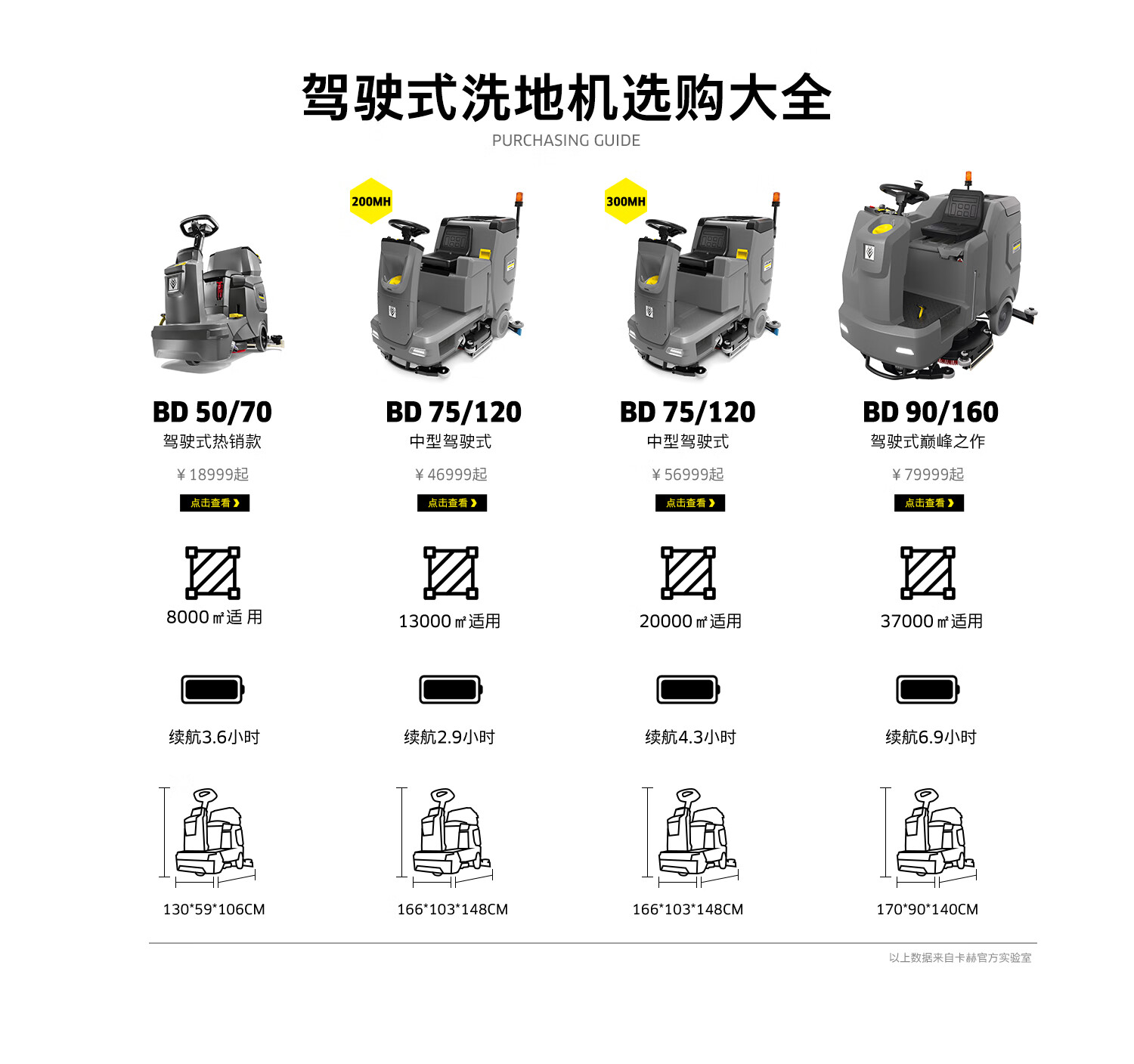 驾驶式洗地机选购大全
PURCHASING GUIDE

BD 50/70
驾驶式热销款
¥18999起
点击查看 ❯
8000㎡适 用
续航3.6小时
130*59*106CM

200MH
BD 75/120
中型驾驶式
¥46999起
点击查看 ❯
13000㎡适用
续航2.9小时
166*103*148CM

300MH
BD 75/120
中型驾驶式
¥56999起
点击查看 ❯
20000㎡适用
续航4.3小时
166*103*148CM

BD 90/160
驾驶式巅峰之作
¥79999起
点击查看 ❯
37000㎡适用
续航6.9小时
170*90*140CM

以上数据来自卡赫官方实验室