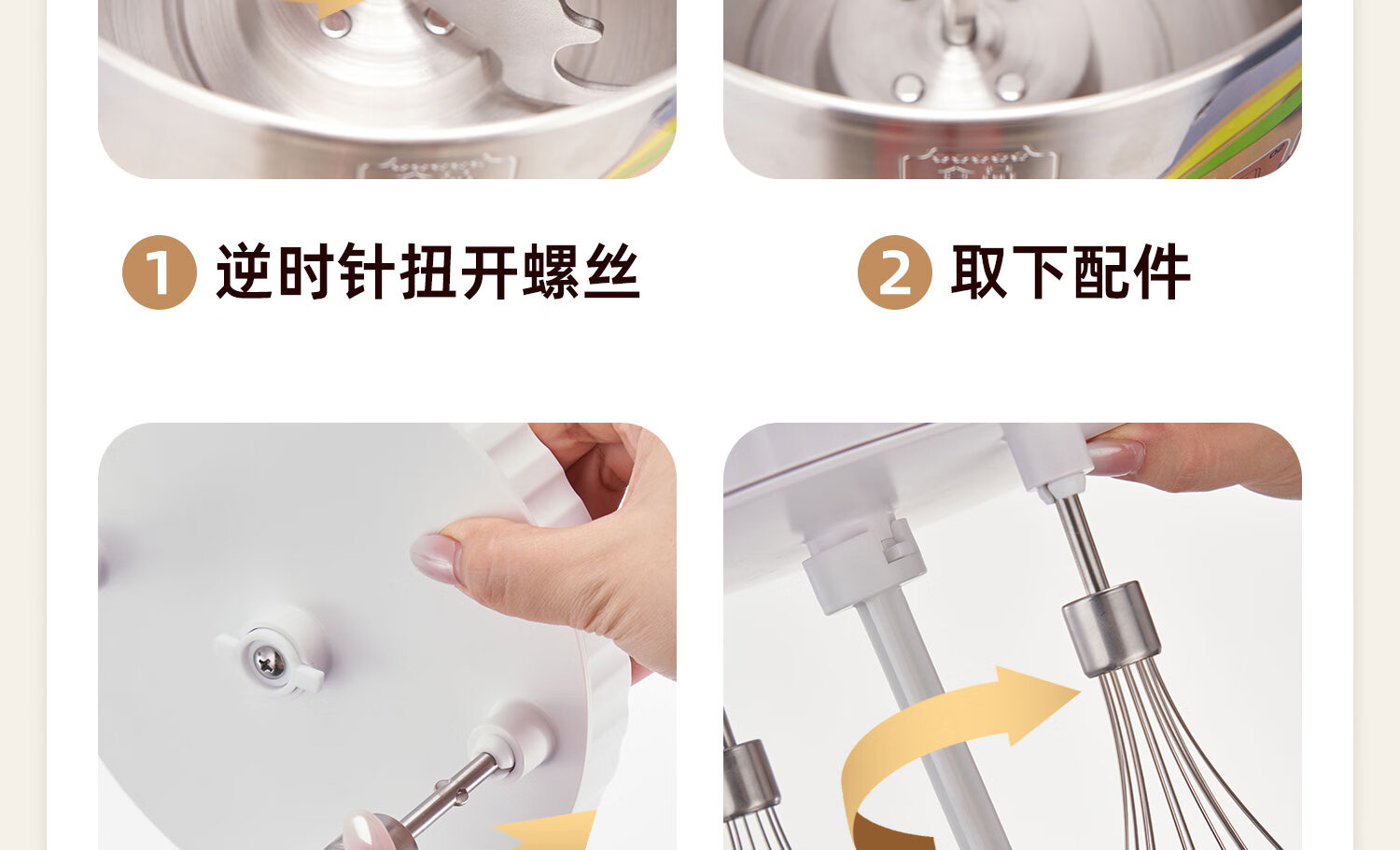 1 逆时针扭开螺丝

2 取下配件