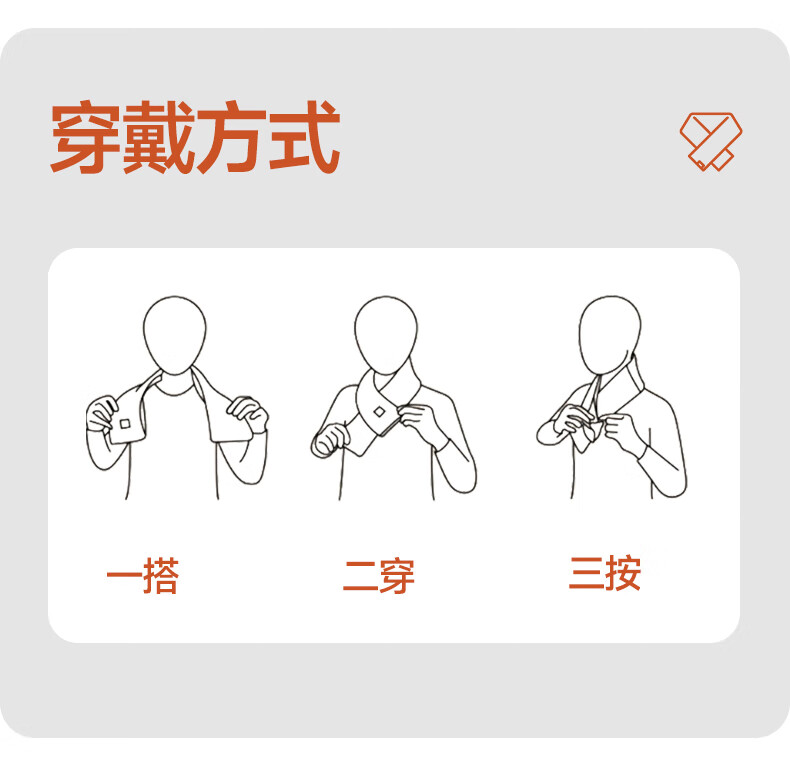 穿戴方式

一搭

二穿

三按