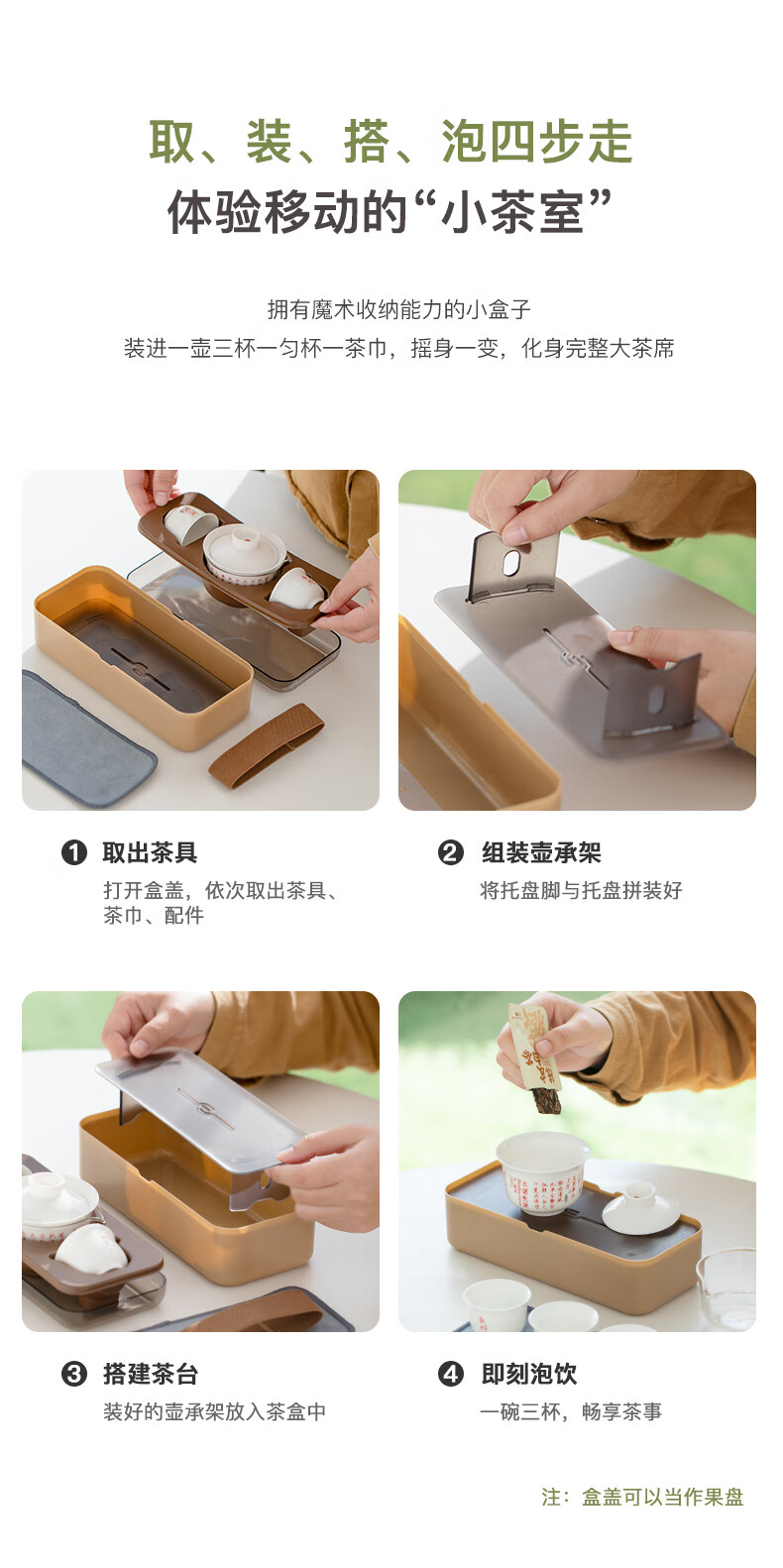 取、装、搭、泡四步走
体验移动的“小茶室”

拥有魔术收纳能力的小盒子
装进一壶三杯一匀杯一茶巾，摇身一变，化身完整大茶席

❶ 取出茶具
打开盒盖，依次取出茶具、茶巾、配件

❷ 组装壶承架
将托盘脚与托盘拼装好

❸ 搭建茶台
装好的壶承架放入茶盒中

❹ 即刻泡饮
一碗三杯，畅享茶事

注：盒盖可以当作果盘