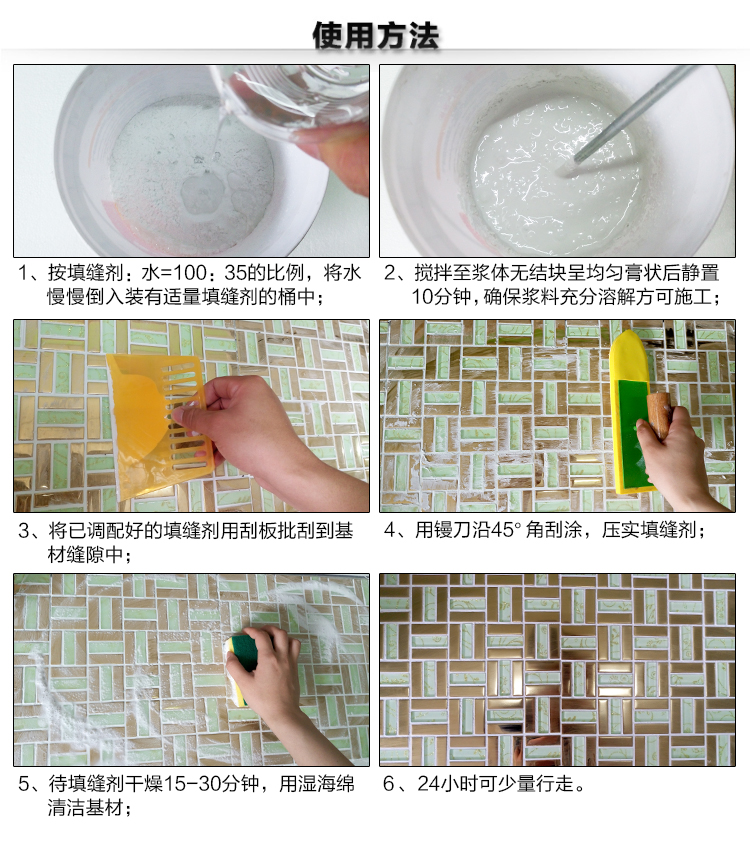 使用方法

1、按填缝剂：水=100：35的比例，将水慢慢倒入装有适量填缝剂的桶中；

2、搅拌至浆体无结块呈均匀膏状后静置10分钟，确保浆料充分溶解方可施工；

3、将已调配好的填缝剂用刮板批刮到基材缝隙中；

4、用镘刀沿45°角刮涂，压实填缝剂；

5、待填缝剂干燥15-30分钟，用湿海绵清洁基材；

6、24小时可少量行走。