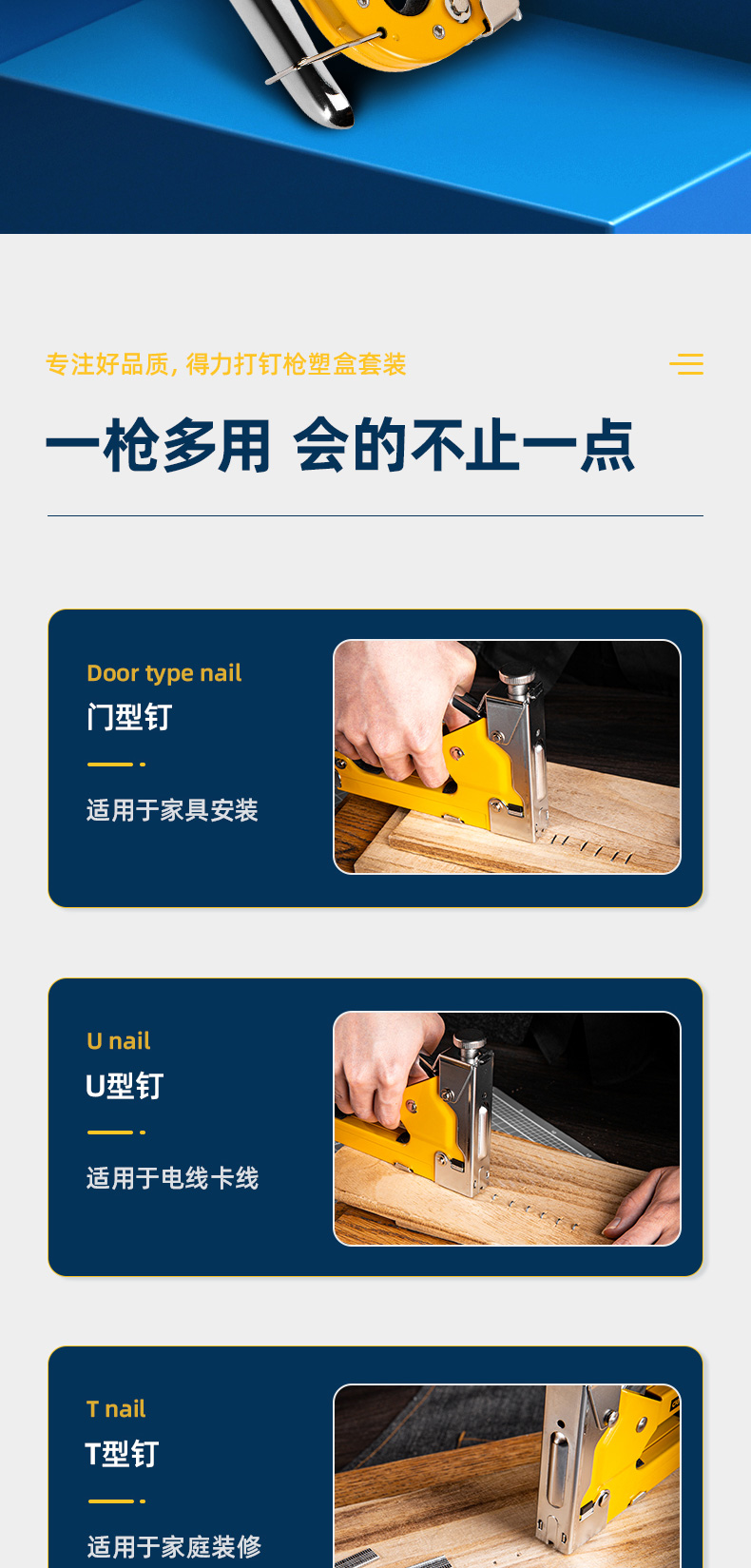 专注好品质, 得力打钉枪塑盒套装

一枪多用 会的不止一点

Door type nail
门型钉

适用于家具安装

U nail
U型钉

适用于电线卡线

T nail
T型钉

适用于家庭装修