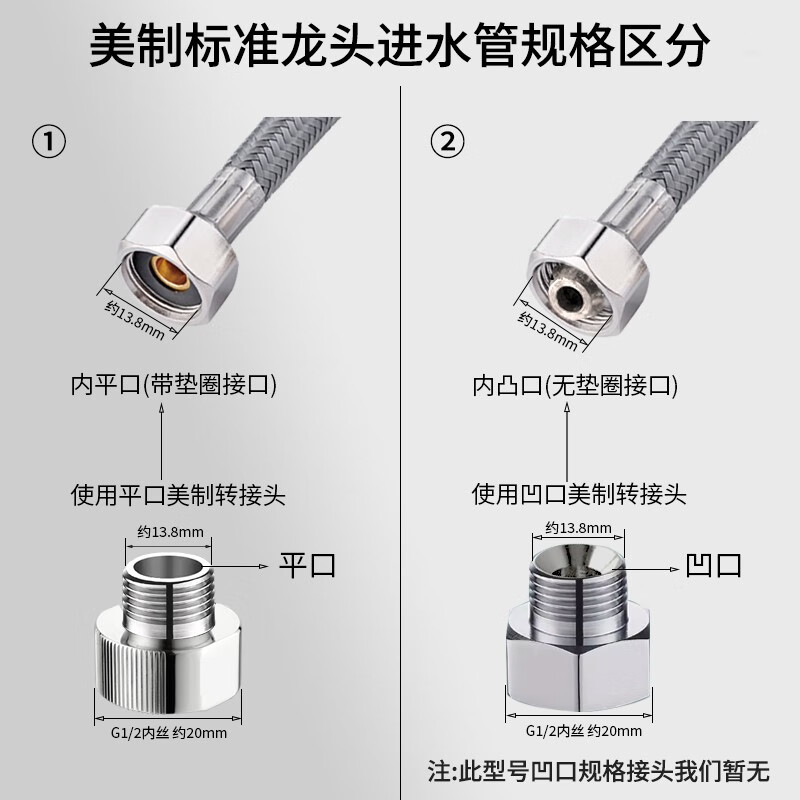 美制标准龙头进水管规格区分

①

约13.8mm

内平口(带垫圈接口)

使用平口美制转接头

约13.8mm

平口

G1/2内丝 约20mm

②

约13.8mm

内凸口(无垫圈接口)

使用凹口美制转接头

约13.8mm

凹口

G1/2内丝 约20mm

注:此型号凹口规格接头我们暂无