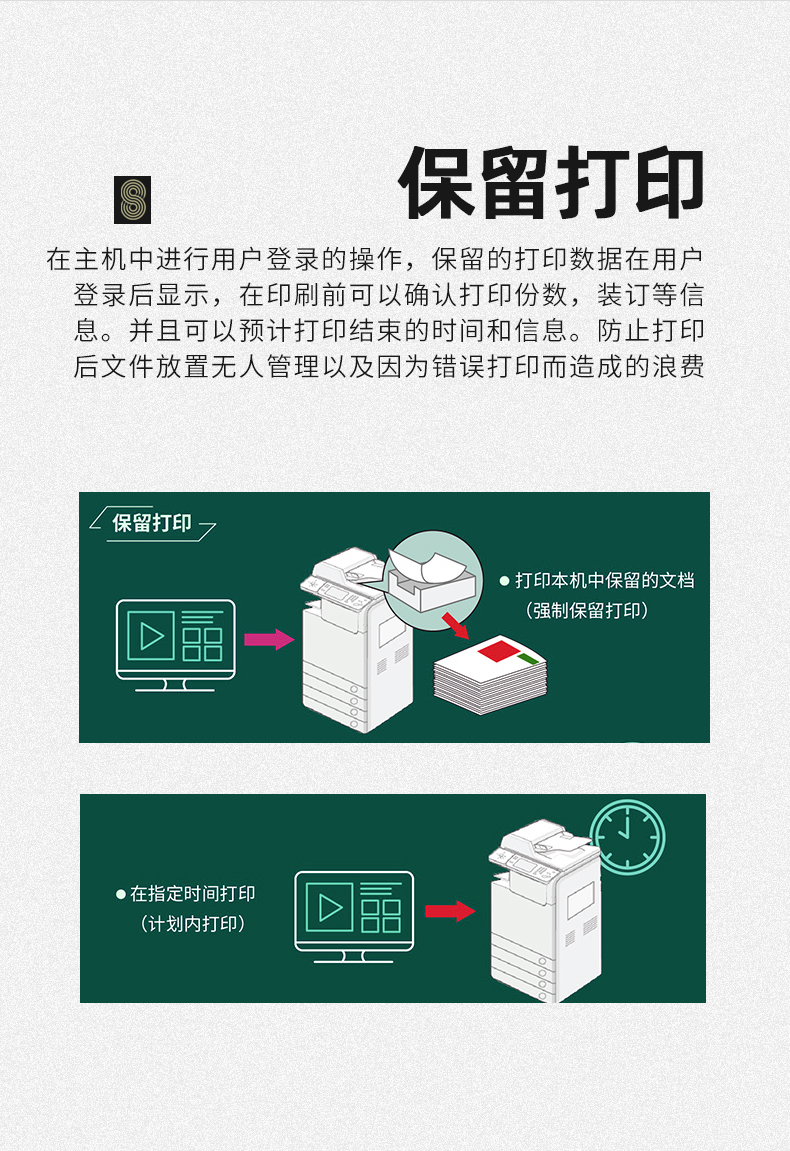 保留打印

在主机中进行用户登录的操作，保留的打印数据在用户登录后显示，在印刷前可以确认打印份数，装订等信息。并且可以预计打印结束的时间和信息。防止打印后文件放置无人管理以及因为错误打印而造成的浪费

保留打印

● 打印本机中保留的文档
（强制保留打印）

● 在指定时间打印
（计划内打印）