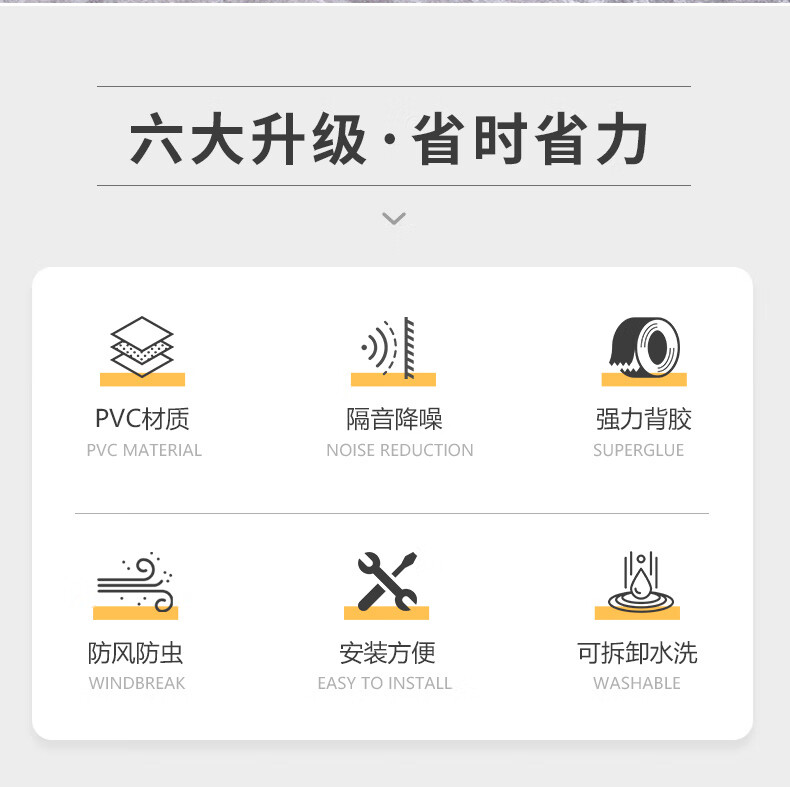 六大升级·省时省力

PVC材质
PVC MATERIAL

隔音降噪
NOISE REDUCTION

强力背胶
SUPERGLUE

防风防虫
WINDBREAK

安装方便
EASY TO INSTALL

可拆卸水洗
WASHABLE