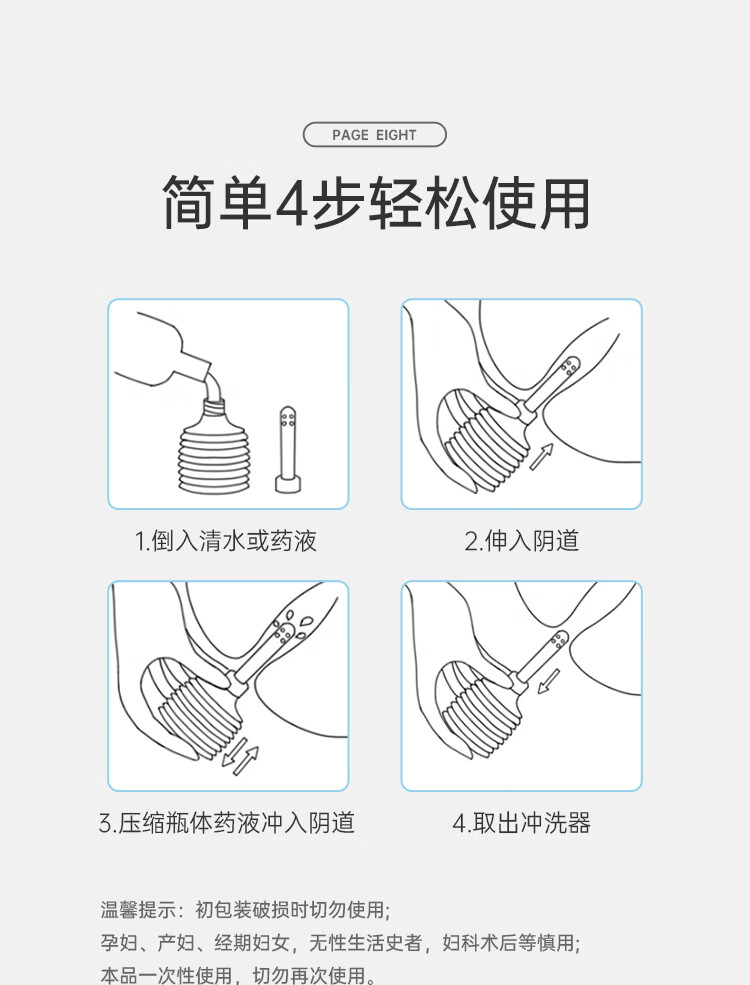 PAGE EIGHT

简单4步轻松使用

1.倒入清水或药液

2.伸入阴道

3.压缩瓶体药液冲入阴道

4.取出冲洗器

温馨提示：初包装破损时切勿使用;
孕妇、产妇、经期妇女，无性生活史者，妇科术后等慎用;
本品一次性使用，切勿再次使用。