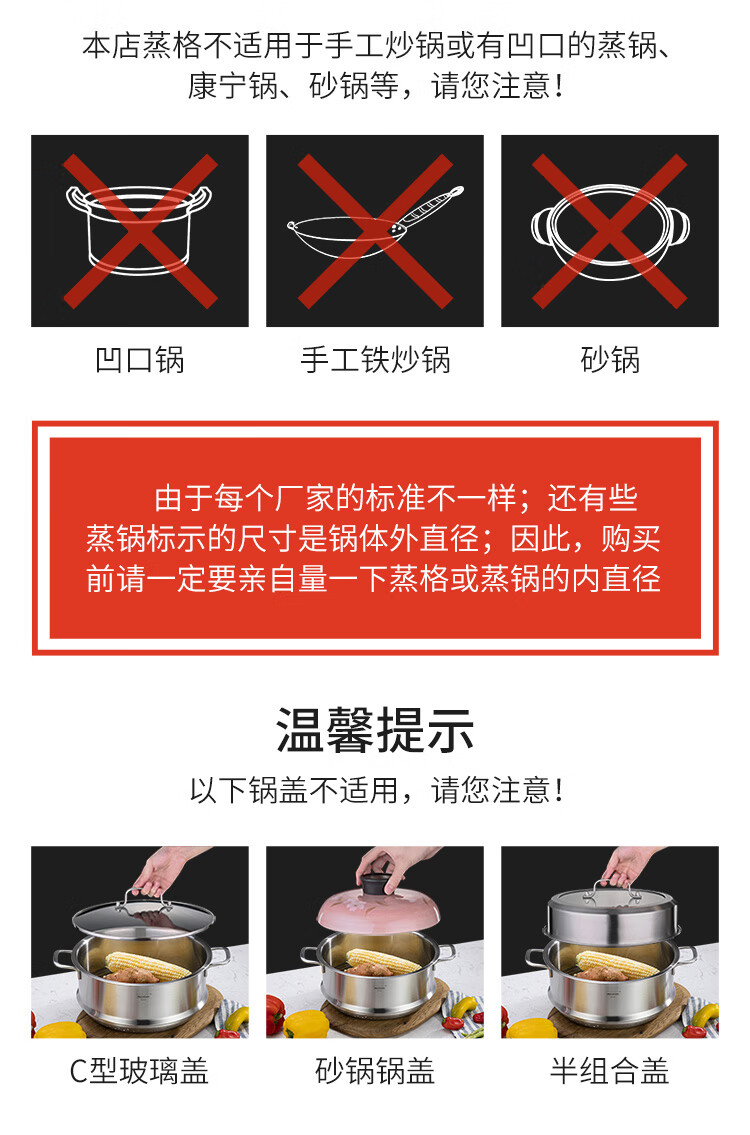 本店蒸格不适用于手工炒锅或有凹口的蒸锅、康宁锅、砂锅等，请您注意！

凹口锅

手工铁炒锅

砂锅

由于每个厂家的标准不一样；还有些蒸锅标示的尺寸是锅体外直径；因此，购买前请一定要亲自量一下蒸格或蒸锅的内直径

温馨提示

以下锅盖不适用，请您注意！

C型玻璃盖

砂锅锅盖

半组合盖