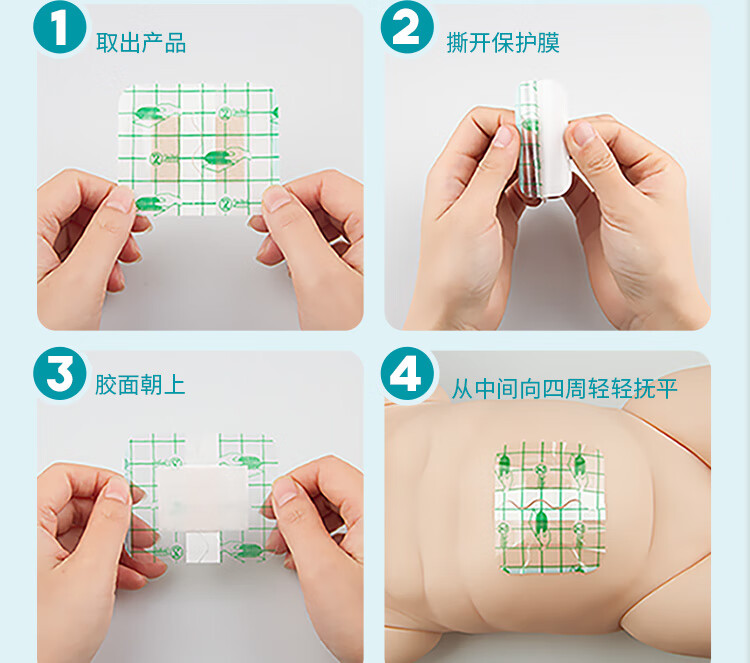 1 取出产品

2 撕开保护膜

3 胶面朝上

4 从中间向四周轻轻抚平