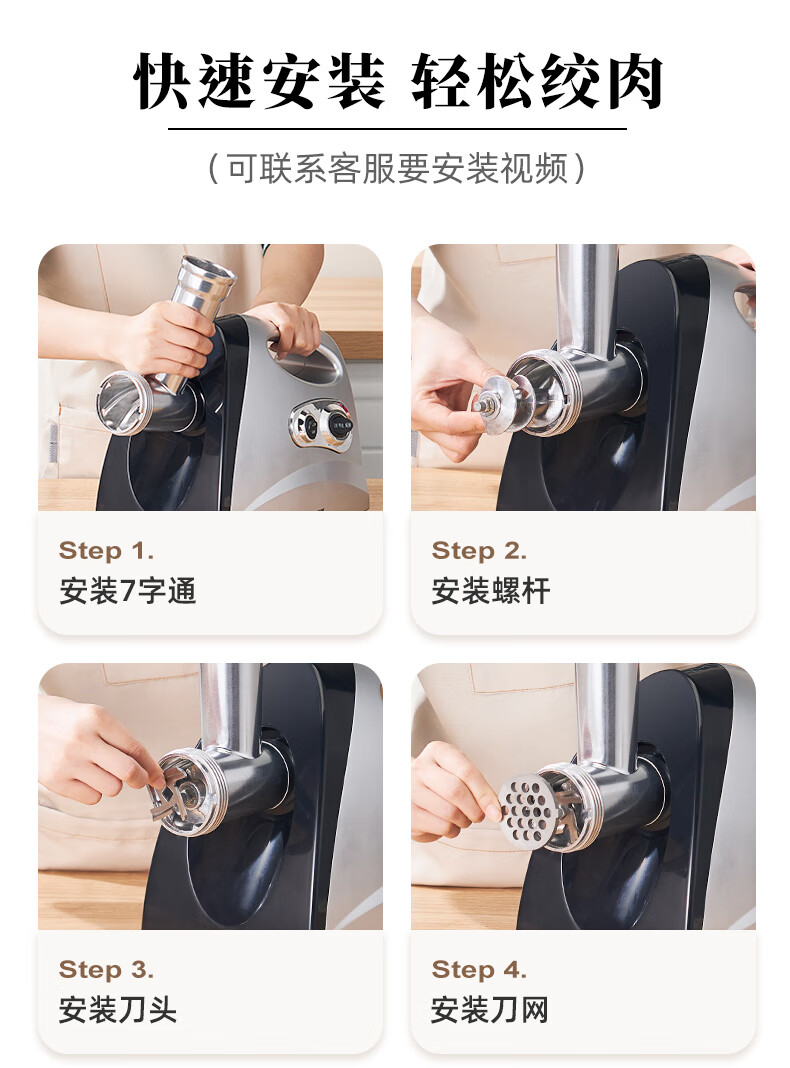 快速安装 轻松绞肉

（可联系客服要安装视频）

Step 1.
安装7字通

Step 2.
安装螺杆

Step 3.
安装刀头

Step 4.
安装刀网