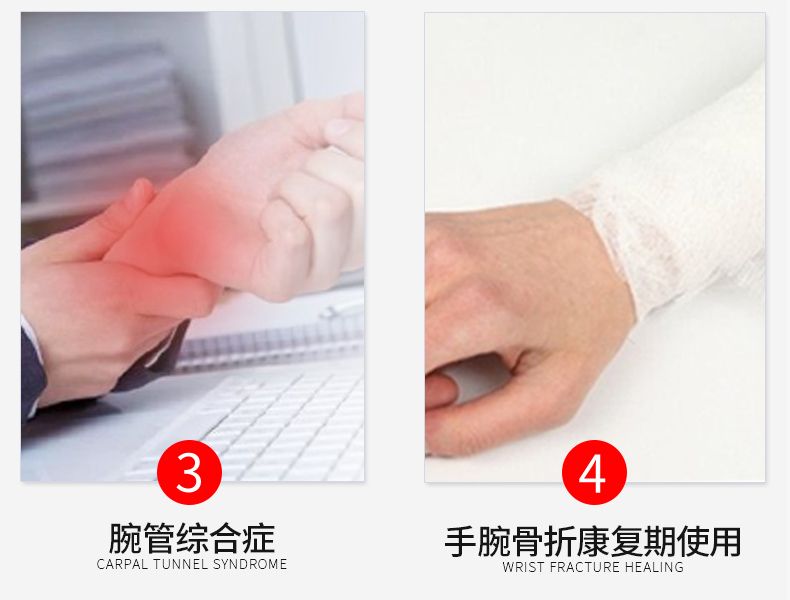 3
腕管综合症
CARPAL TUNNEL SYNDROME

4
手腕骨折康复期使用
WRIST FRACTURE HEALING