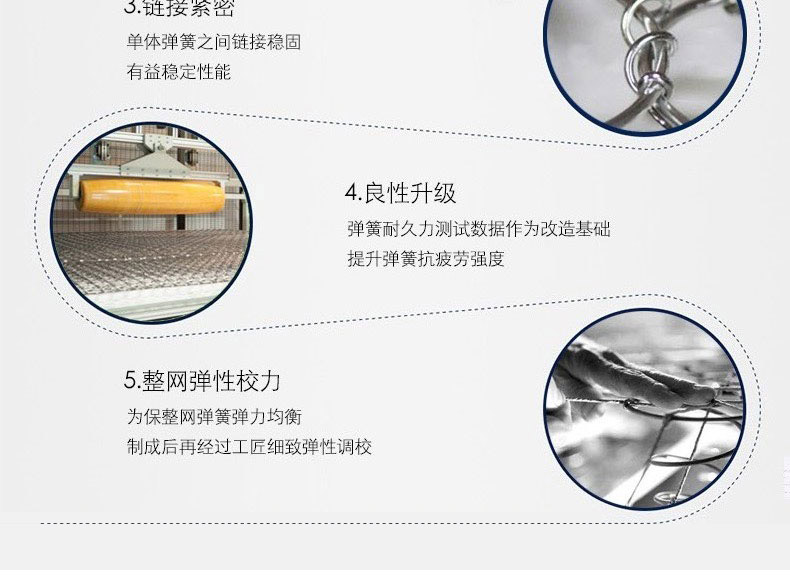 3.链接紧密

单体弹簧之间链接稳固
有益稳定性能

4.良性升级

弹簧耐久力测试数据作为改造基础
提升弹簧抗疲劳强度

5.整网弹性校力

为保整网弹簧弹力均衡
制成后再经过工匠细致弹性调校