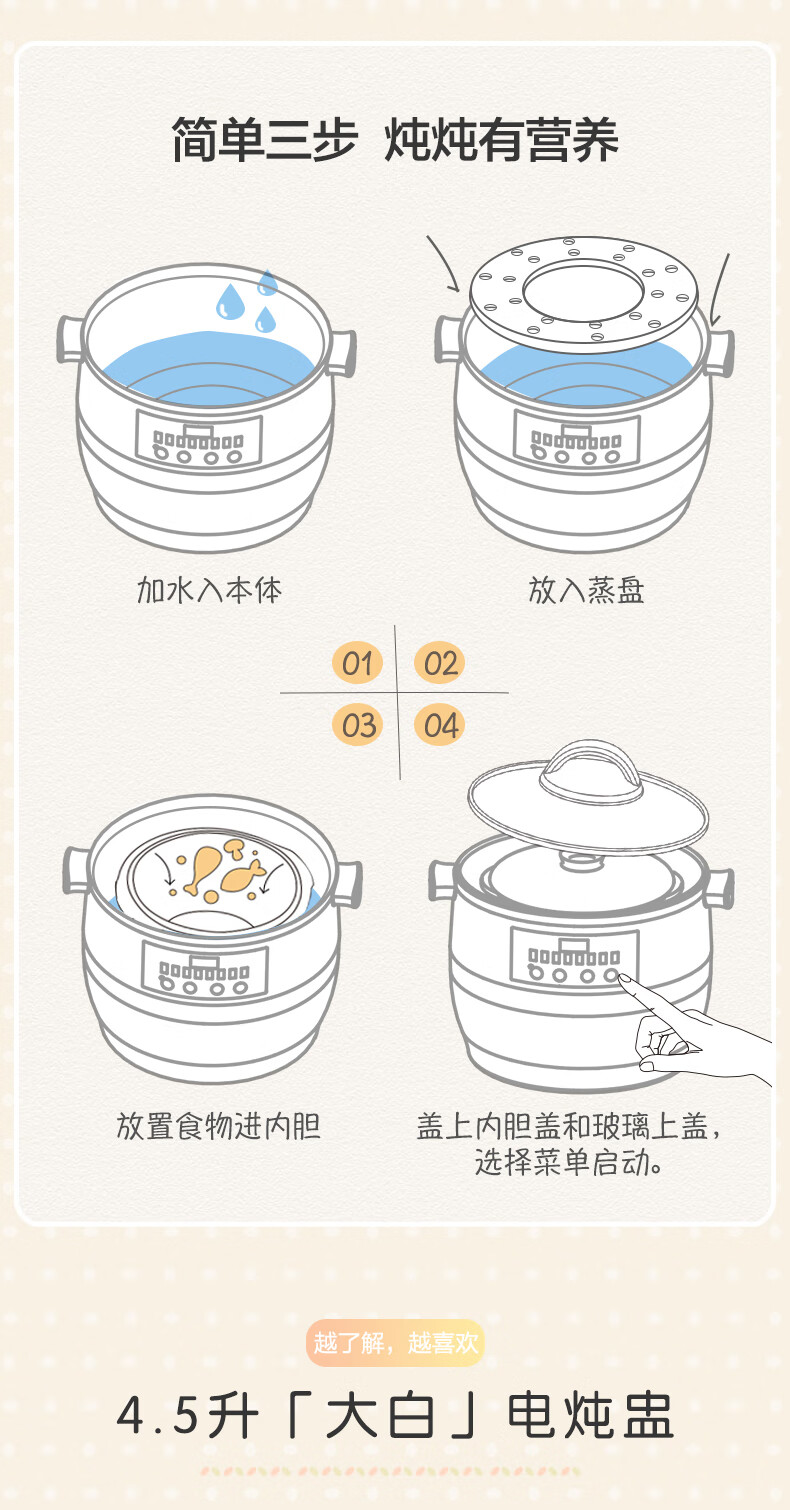 简单三步 炖炖有营养

加水入本体

放入蒸盘

01
02
03
04

放置食物进内胆

盖上内胆盖和玻璃上盖，选择菜单启动。

越了解，越喜欢

4.5升「大白」电炖盅